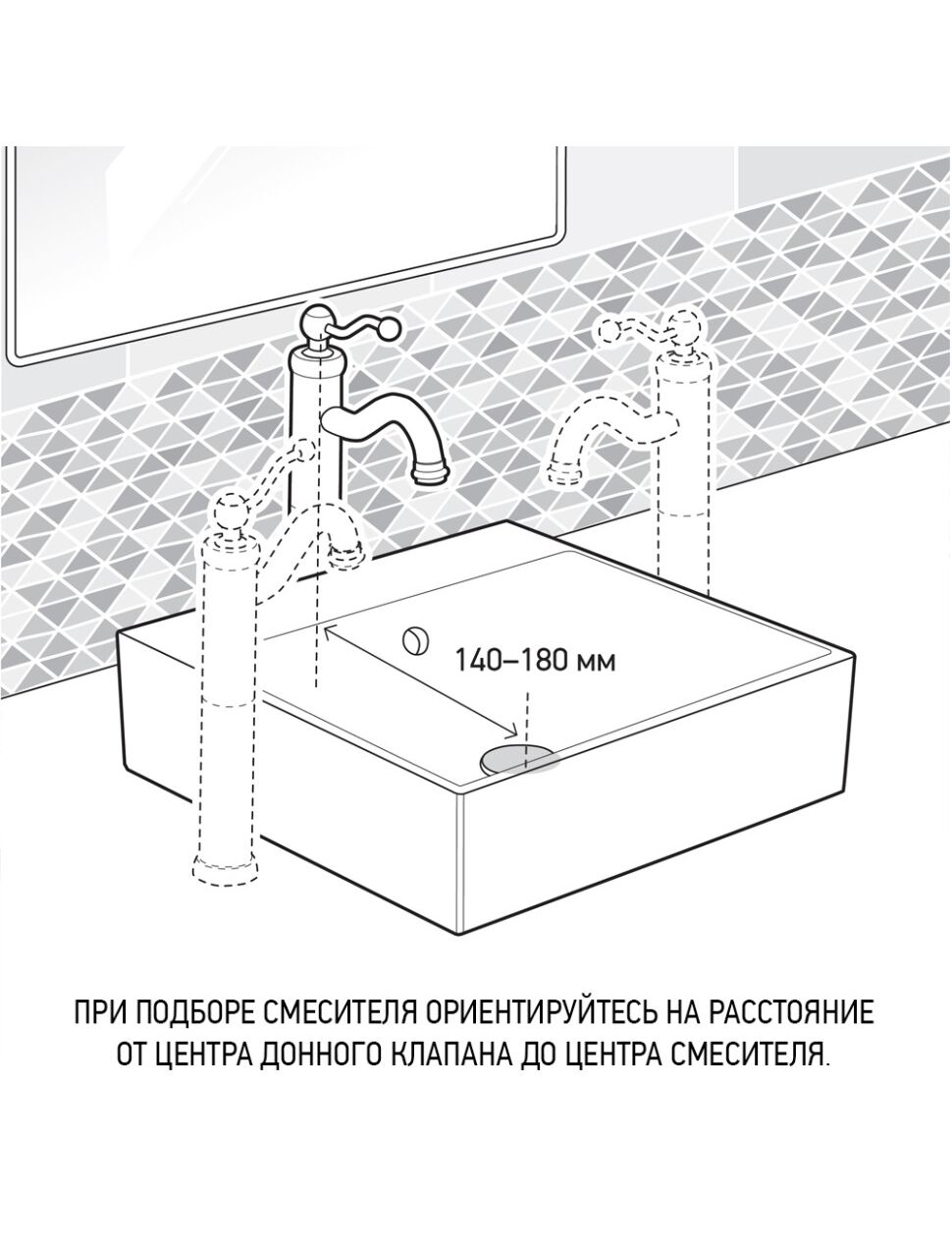 140–180 мм

ПРИ ПОДБОРЕ СМЕСИТЕЛЯ ОРИЕНТИРУЙТЕСЬ НА РАССТОЯНИЕ ОТ ЦЕНТРА ДОННОГО КЛАПАНА ДО ЦЕНТРА СМЕСИТЕЛЯ.