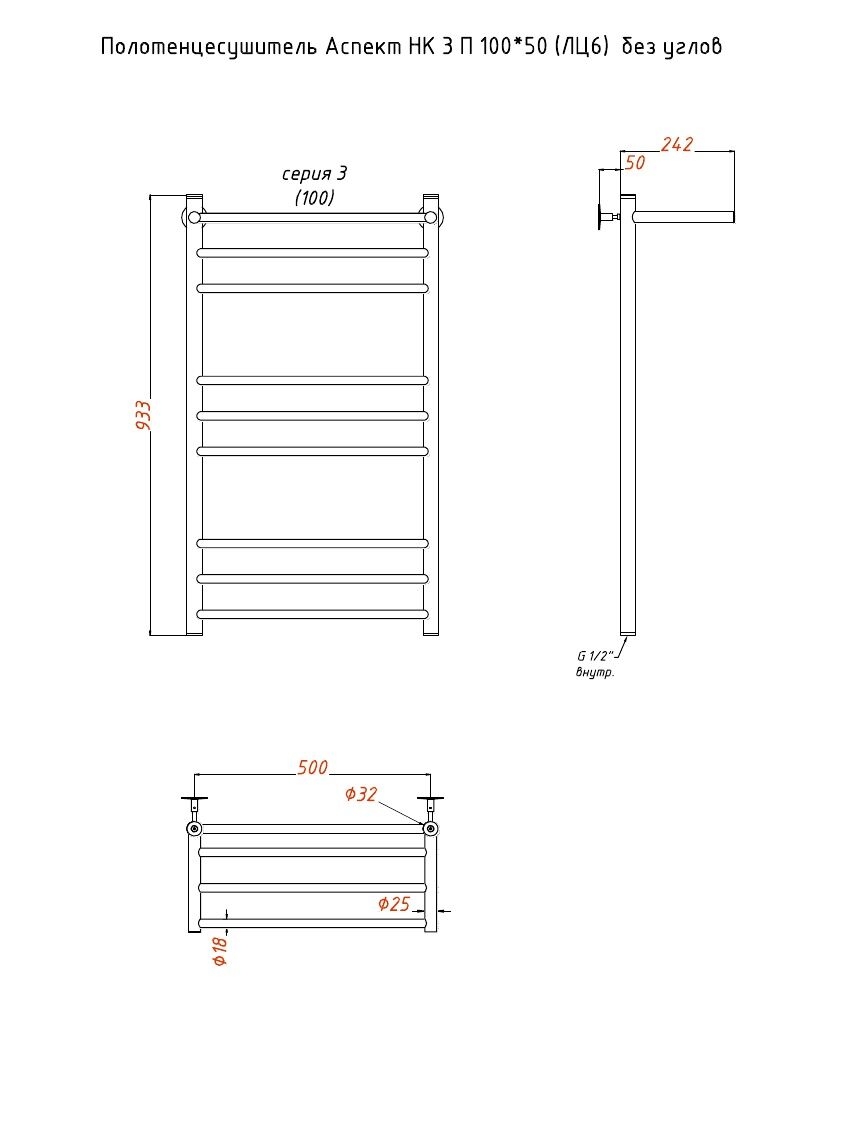 Полотенцесушитель Аспект НК 3 П 100*50 (ЛЦ6) без углов

серия 3
(100)

933

242
50

G 1/2"
внутр.

500
Ф32
Ф25
Ф18