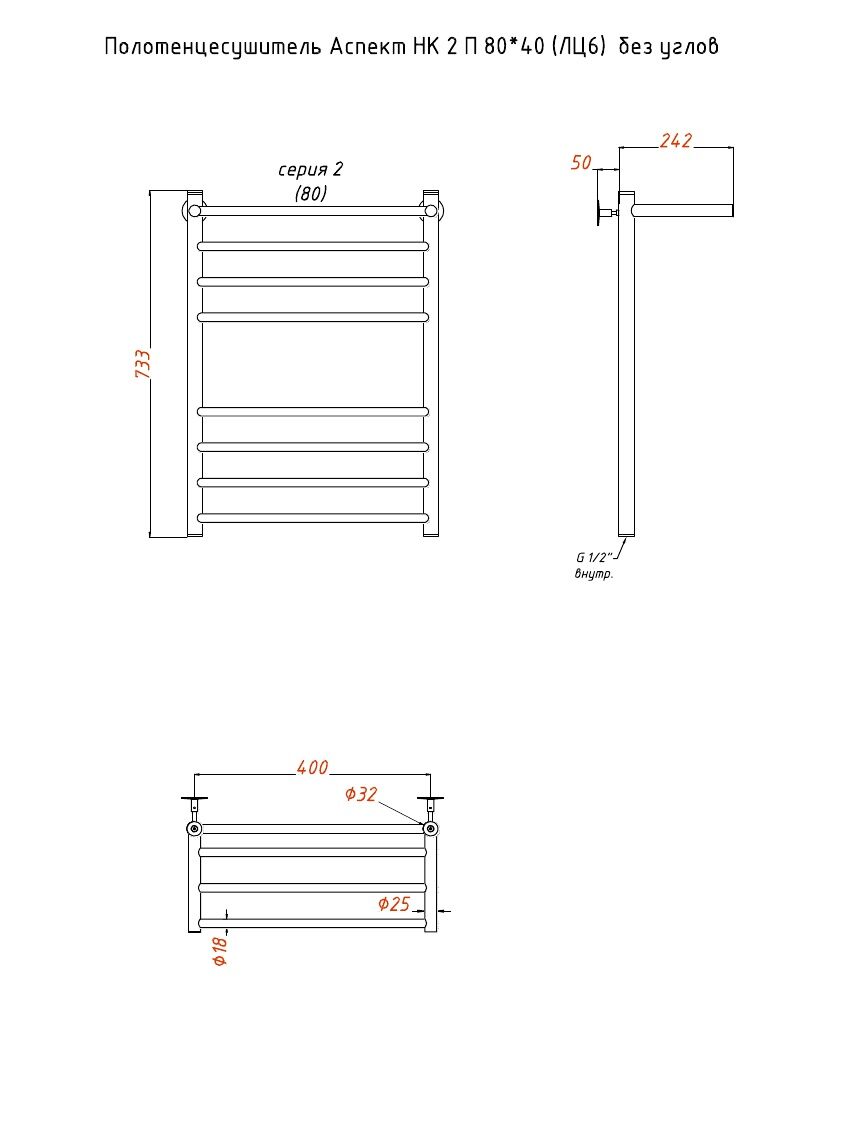 Полотенцесушитель Аспект НК 2 П 80*40 (ЛЦ6) без углов

серия 2
(80)

733

50

242

G 1/2"
внутр.

400

Ф32

Ф25

Ф18