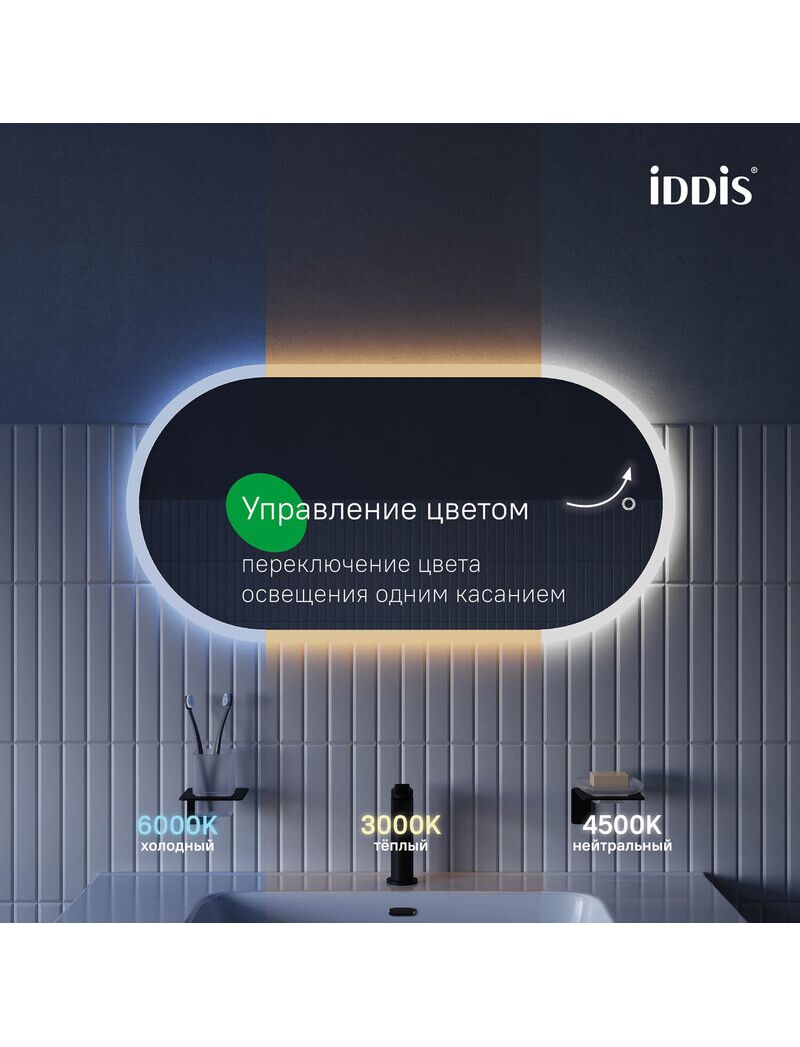 iDDiS®

Управление цветом

переключение цвета освещения одним касанием

6000K
холодный

3000K
тёплый

4500K
нейтральный