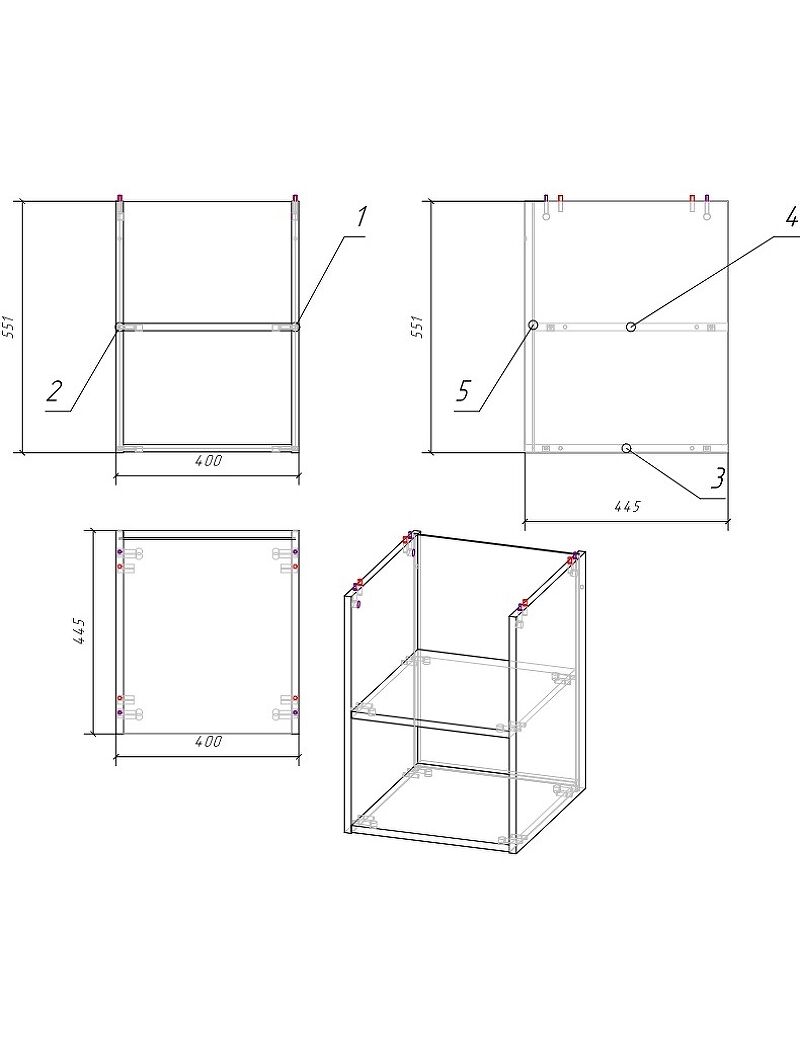 551
1
2
400
551
4
5
3
445
445
400