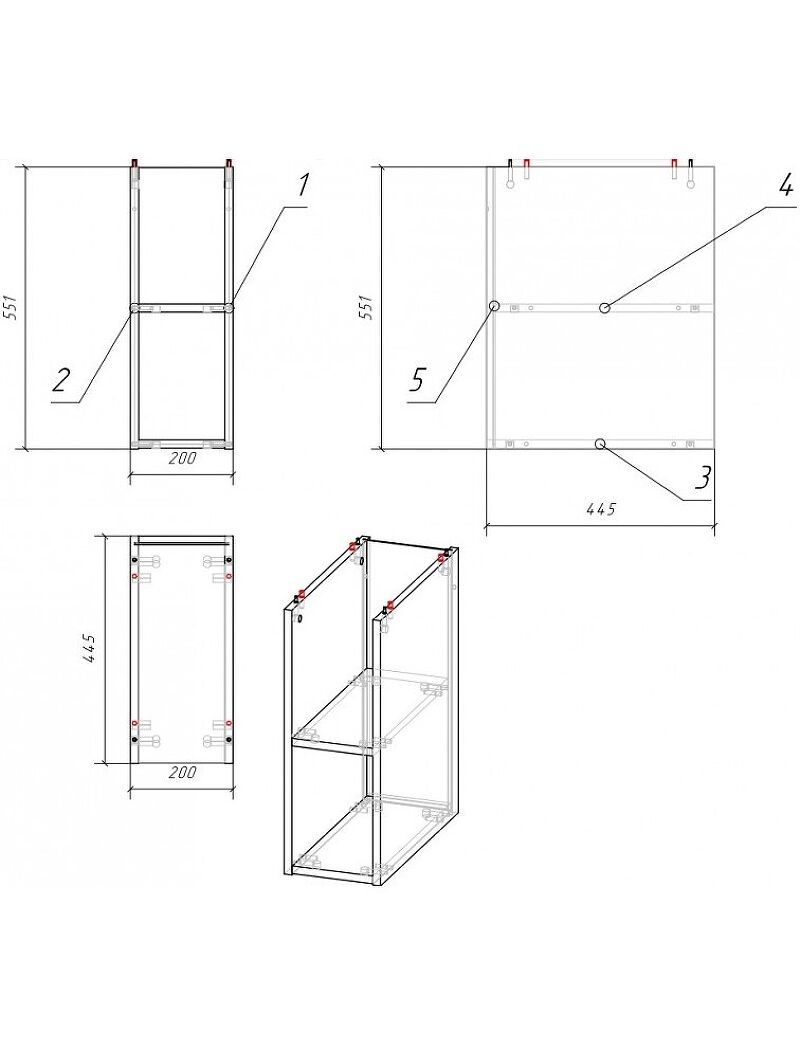 551
1
2
200
551
4
5
3
445
445
200