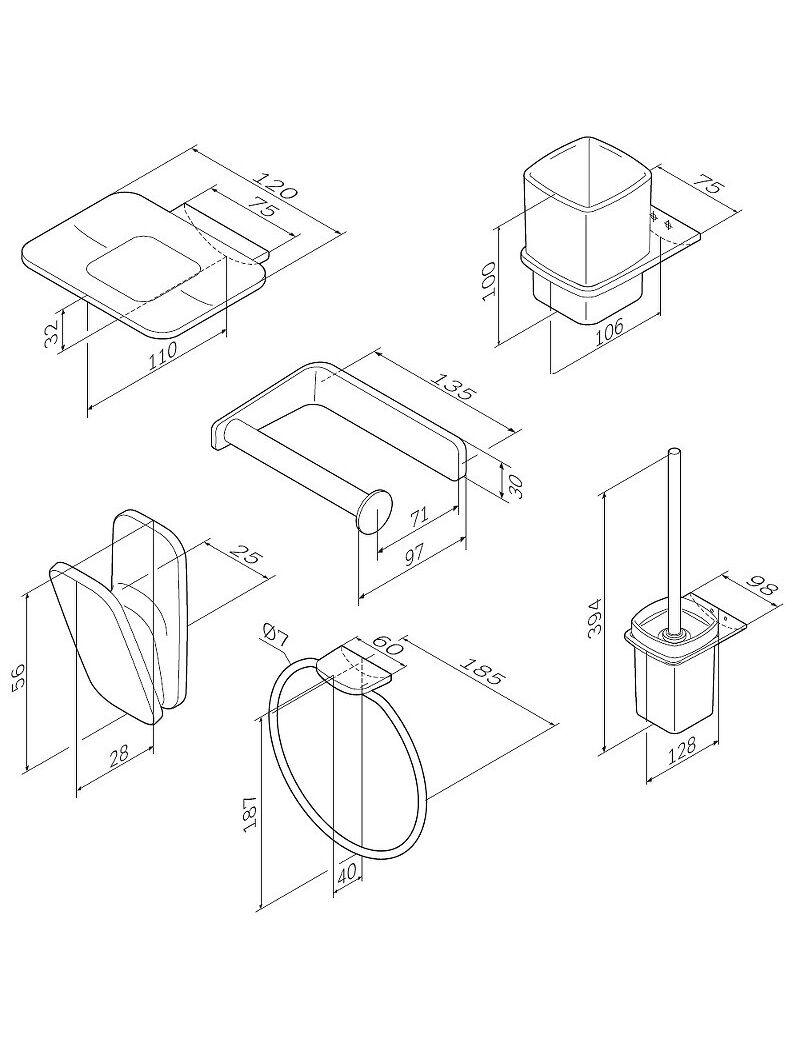 120
75
32
110
75
100
106
135
30
71
97
25
56
28
Ø7
60
185
187
40
394
98
128