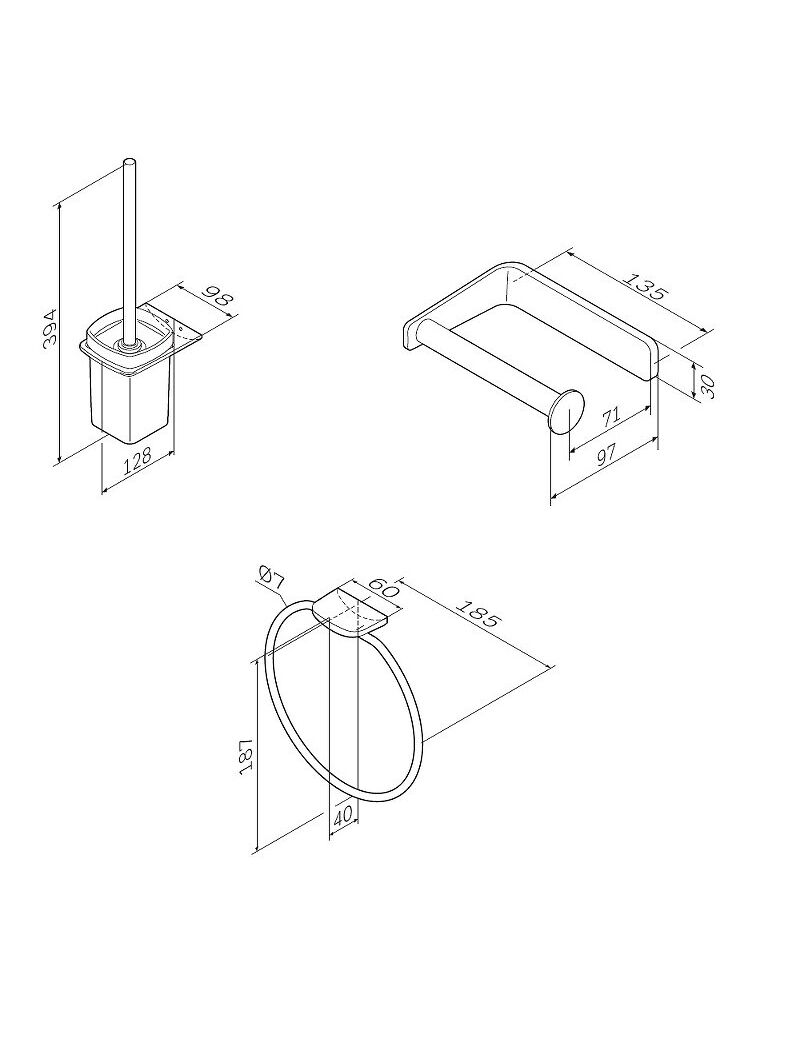 394
98
128
135
30
71
97
Ø7
60
185
187
40