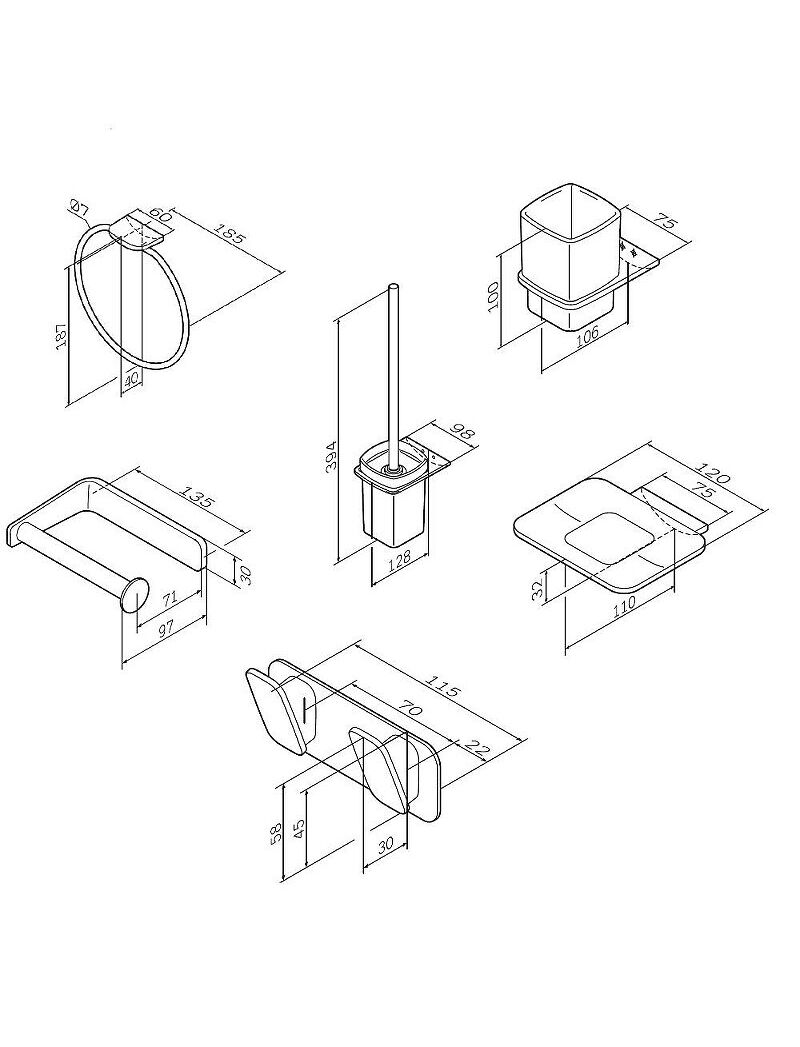 Ø7
60
185
187
40
75
100
106
394
98
128
135
30
71
97
120
75
32
110
115
70
22
58
45
30