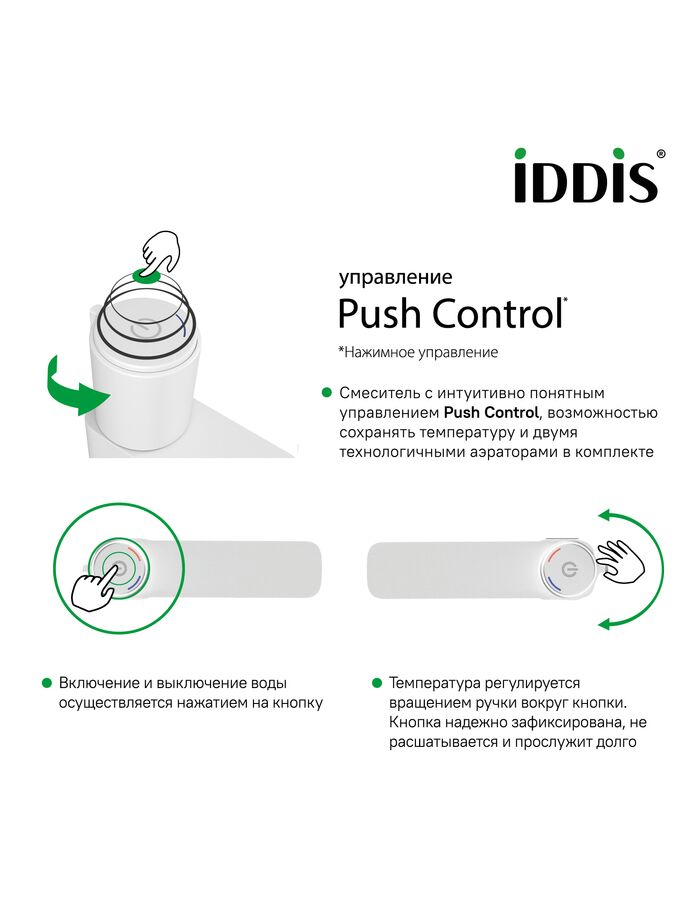 iDDiS®

управление
Push Control*
*Нажимное управление

Смеситель с интуитивно понятным управлением Push Control, возможностью сохранять температуру и двумя технологичными аэраторами в комплекте

Включение и выключение воды осуществляется нажатием на кнопку

Температура регулируется вращением ручки вокруг кнопки. Кнопка надежно зафиксирована, не расшатывается и прослужит долго