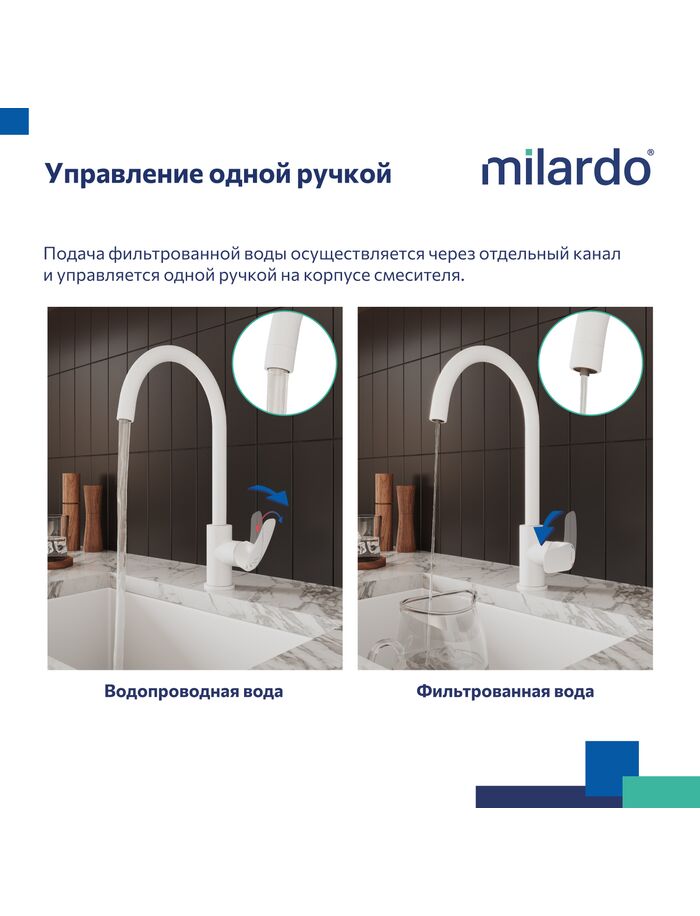 Управление одной ручкой

milardo®

Подача фильтрованной воды осуществляется через отдельный канал и управляется одной ручкой на корпусе смесителя.

Водопроводная вода

Фильтрованная вода