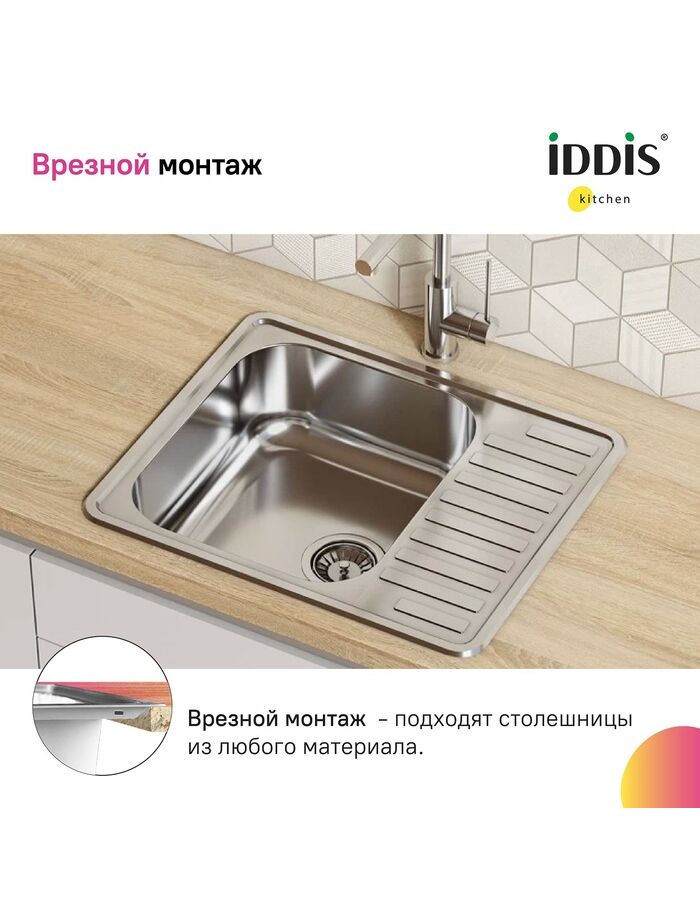 Врезной монтаж

iDDiS®
kitchen

Врезной монтаж – подходят столешницы из любого материала.