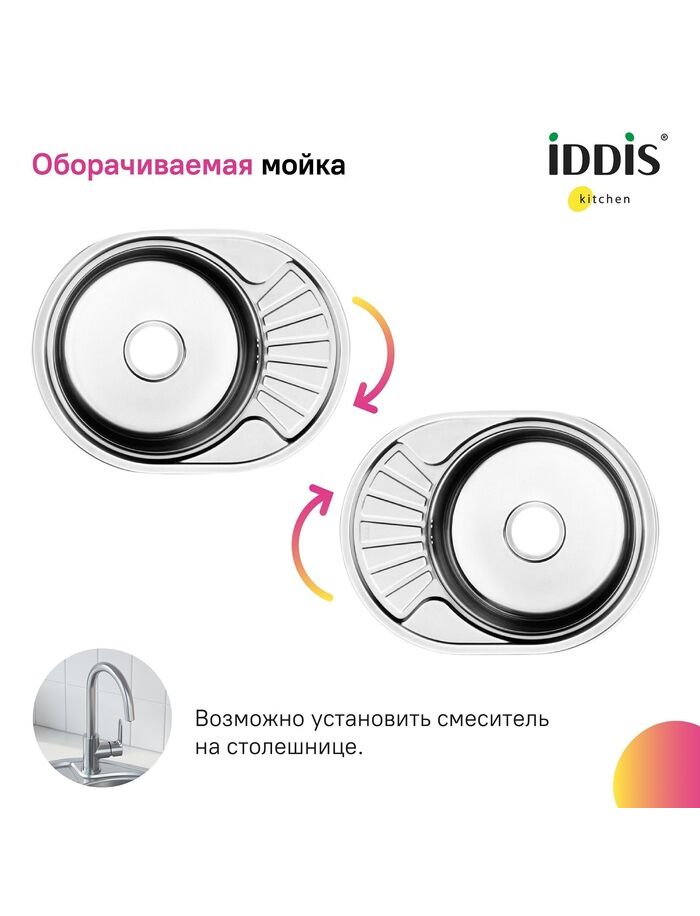 Оборачиваемая мойка

iDDiS®
kitchen

Возможно установить смеситель на столешнице.