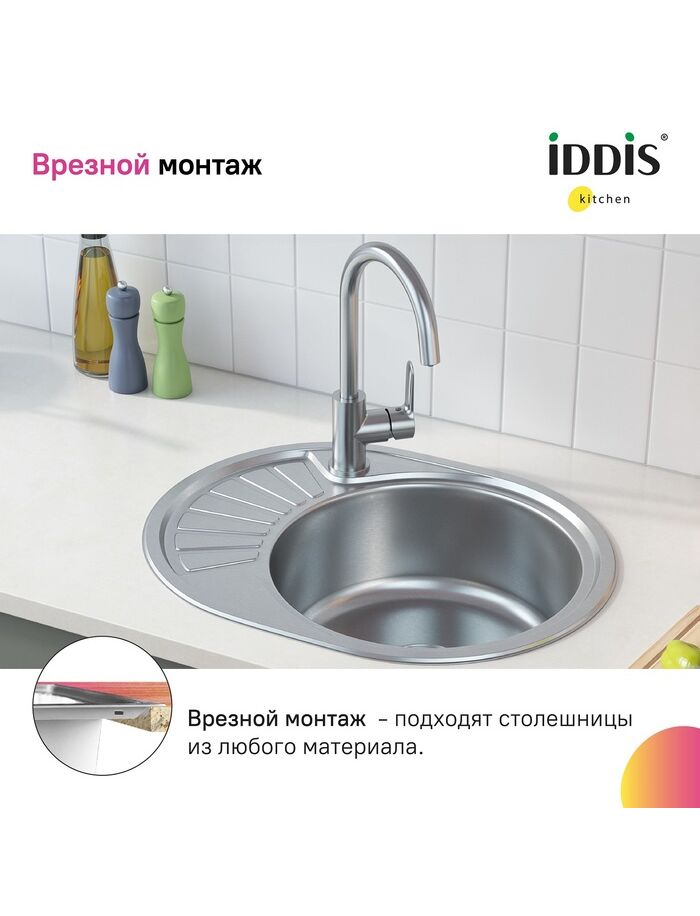 Врезной монтаж

iDDiS®
kitchen

Врезной монтаж – подходят столешницы из любого материала.