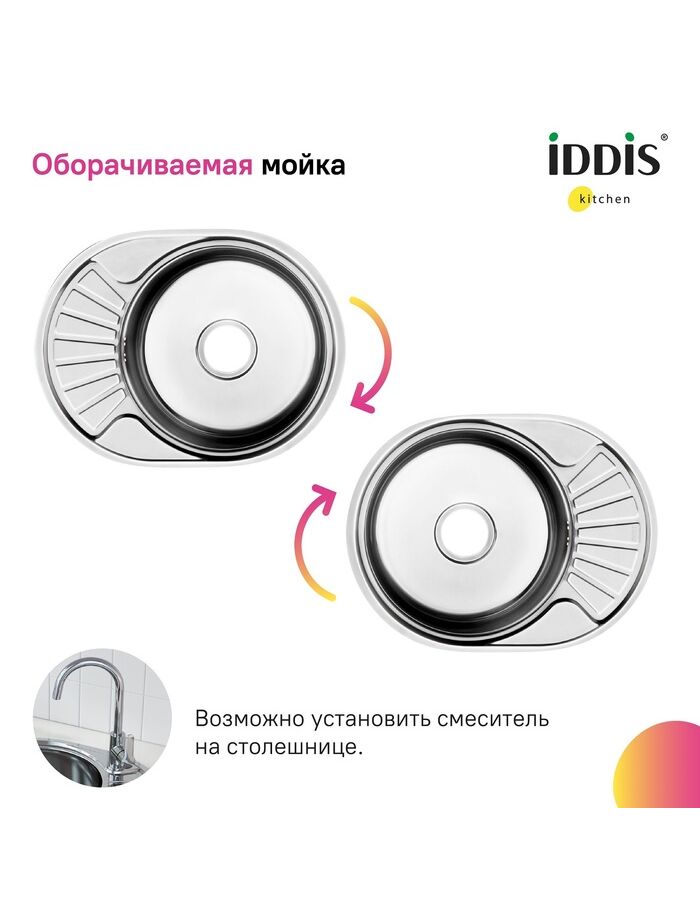 Оборачиваемая мойка

iDDiS®
kitchen

Возможно установить смеситель на столешнице.