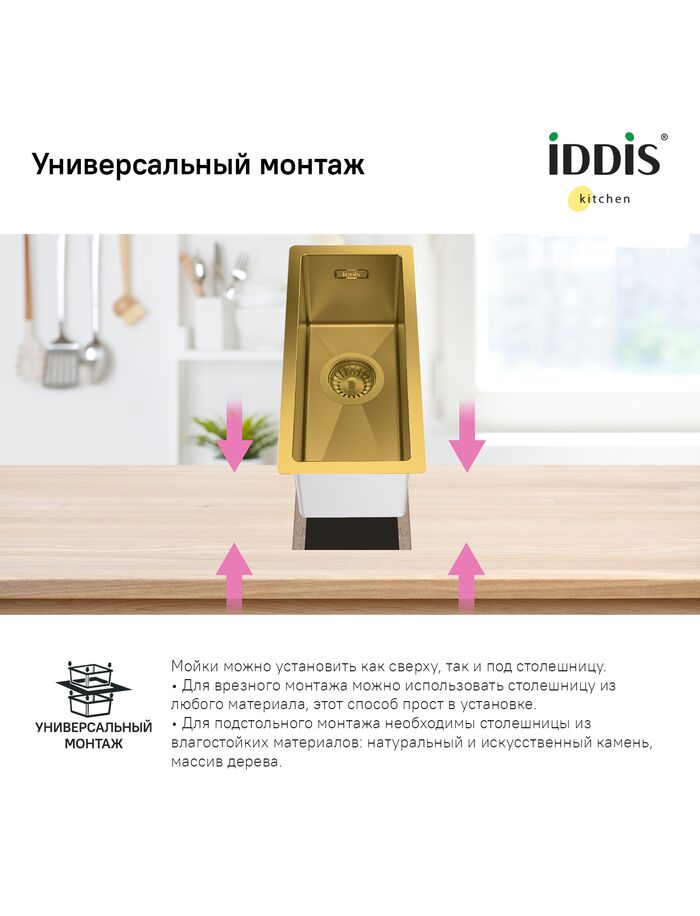 Универсальный монтаж

iDDiS®
kitchen

IDDIS

УНИВЕРСАЛЬНЫЙ МОНТАЖ

Мойки можно установить как сверху, так и под столешницу.
• Для врезного монтажа можно использовать столешницу из любого материала, этот способ прост в установке.
• Для подстольного монтажа необходимы столешницы из влагостойких материалов: натуральный и искусственный камень, массив дерева.