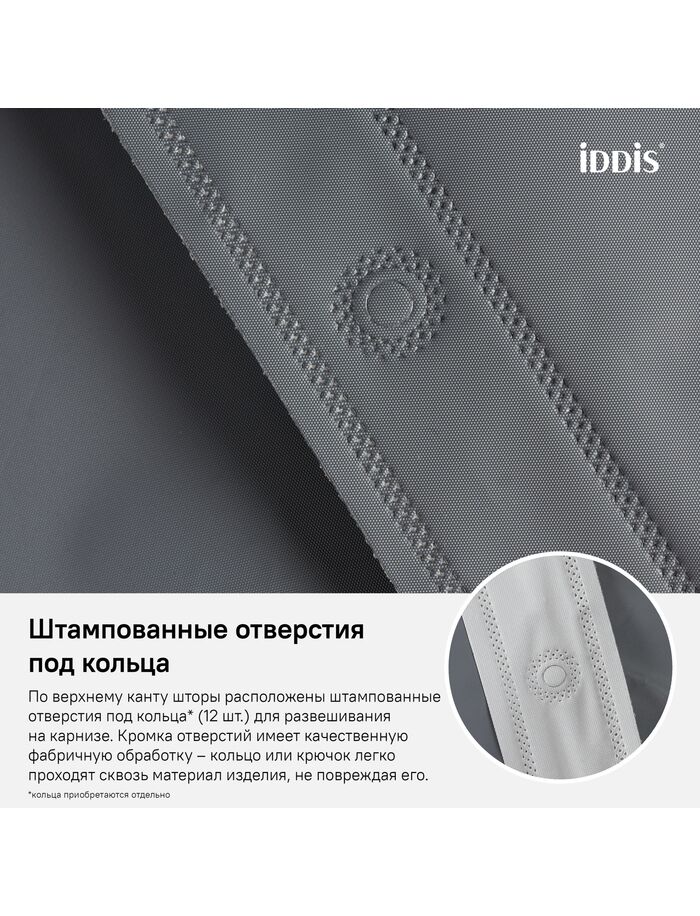 iDDiS®

Штампованные отверстия под кольца

По верхнему канту шторы расположены штампованные отверстия под кольца* (12 шт.) для развешивания на карнизе. Кромка отверстий имеет качественную фабричную обработку – кольцо или крючок легко проходят сквозь материал изделия, не повреждая его.

*кольца приобретаются отдельно