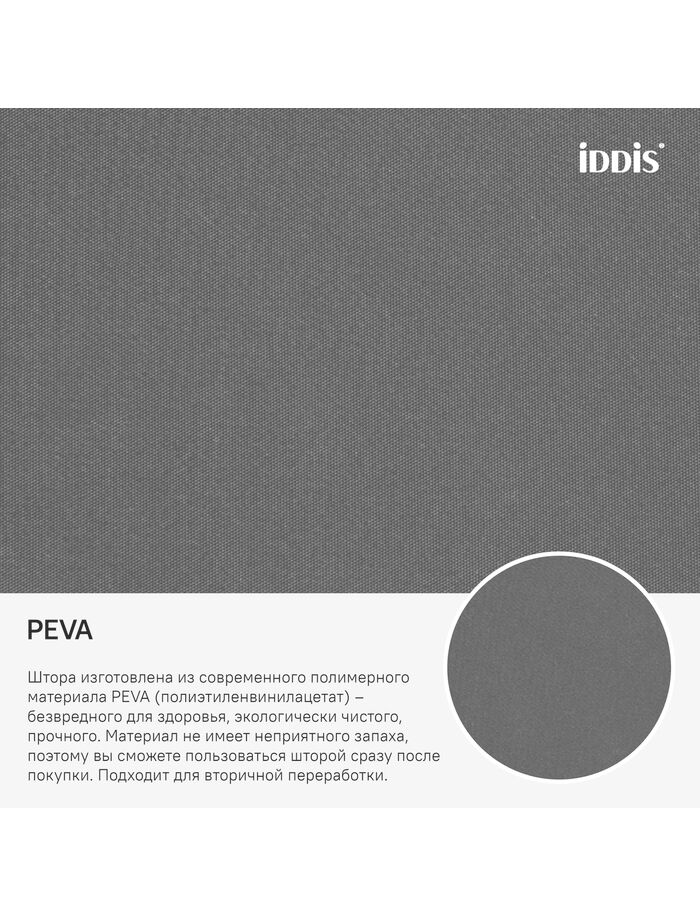 iDDiS®

PEVA

Штора изготовлена из современного полимерного материала PEVA (полиэтиленвинилацетат) – безвредного для здоровья, экологически чистого, прочного. Материал не имеет неприятного запаха, поэтому вы сможете пользоваться шторой сразу после покупки. Подходит для вторичной переработки.