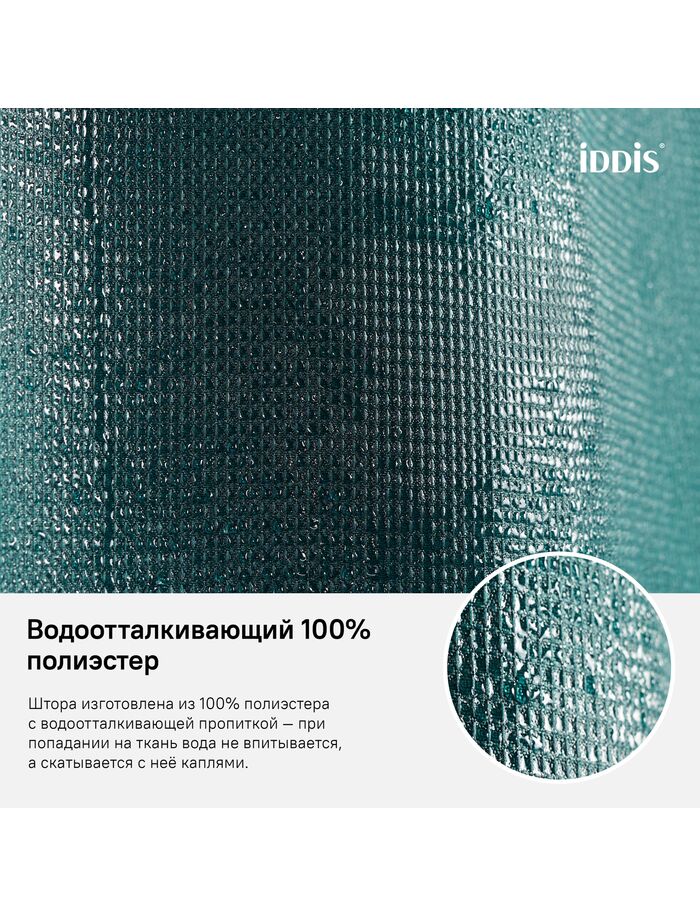 iDDiS®

Водоотталкивающий 100% полиэстер

Штора изготовлена из 100% полиэстера с водоотталкивающей пропиткой — при попадании на ткань вода не впитывается, а скатывается с неё каплями.