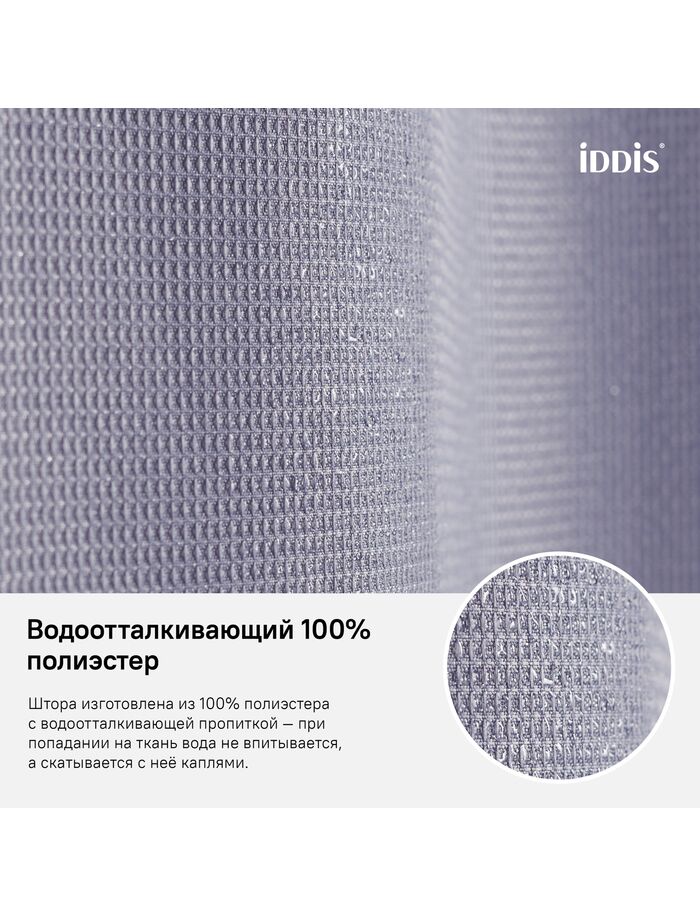 iDDiS®

Водоотталкивающий 100% полиэстер

Штора изготовлена из 100% полиэстера с водоотталкивающей пропиткой — при попадании на ткань вода не впитывается, а скатывается с неё каплями.