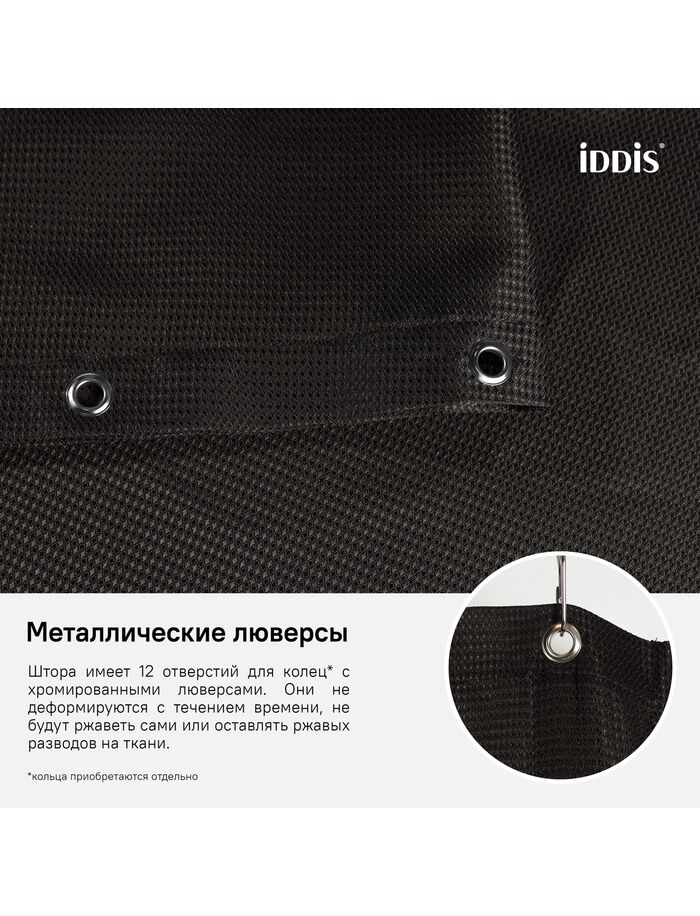 iDDiS®

Металлические люверсы

Штора имеет 12 отверстий для колец* с хромированными люверсами. Они не деформируются с течением времени, не будут ржаветь сами или оставлять ржавых разводов на ткани.

*кольца приобретаются отдельно