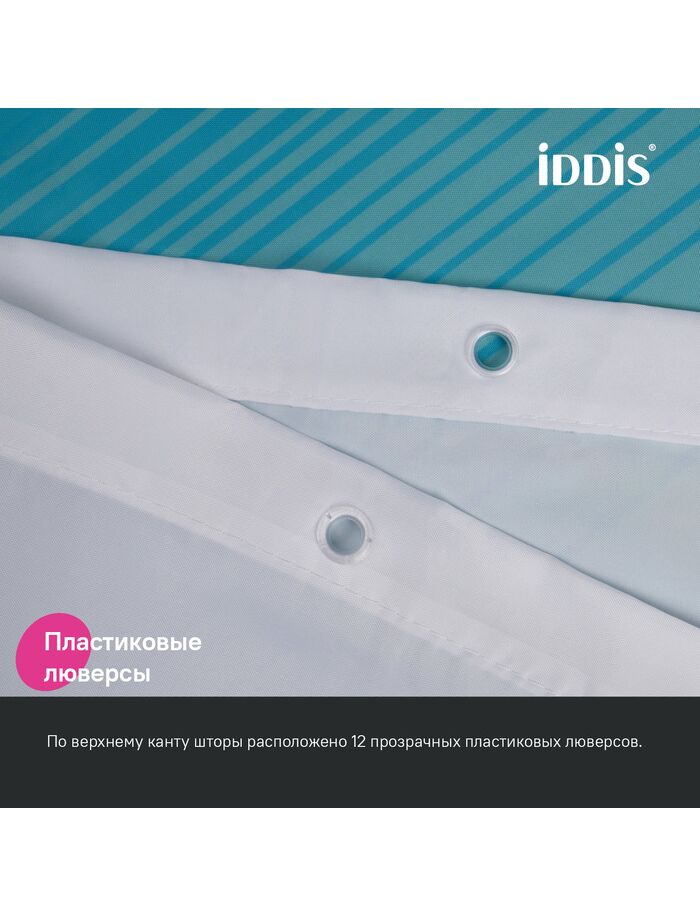 iDDiS®

Пластиковые люверсы

По верхнему канту шторы расположено 12 прозрачных пластиковых люверсов.