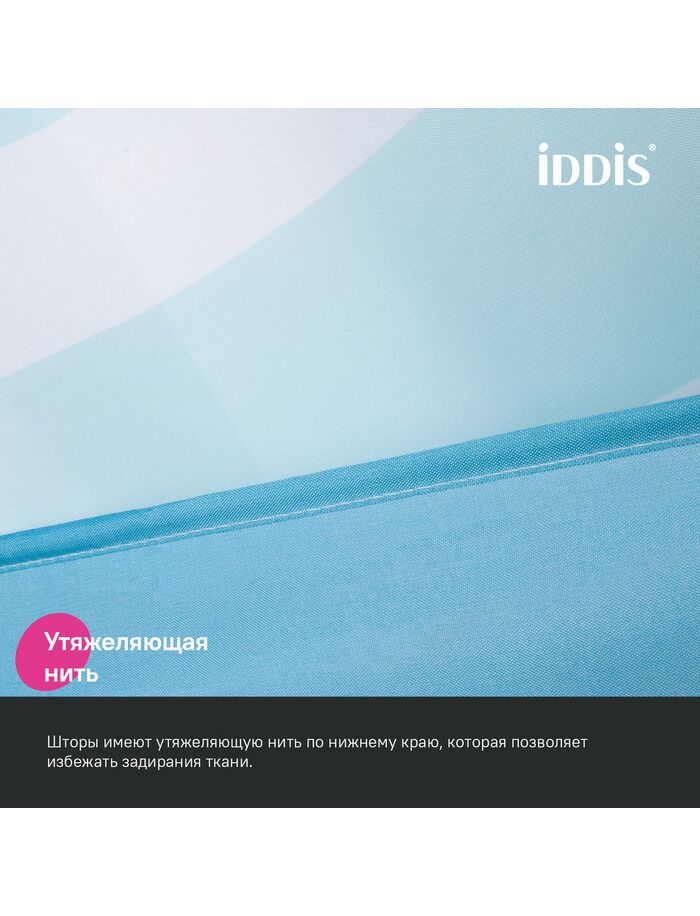 iDDiS®

Утяжеляющая нить

Шторы имеют утяжеляющую нить по нижнему краю, которая позволяет избежать задирания ткани.