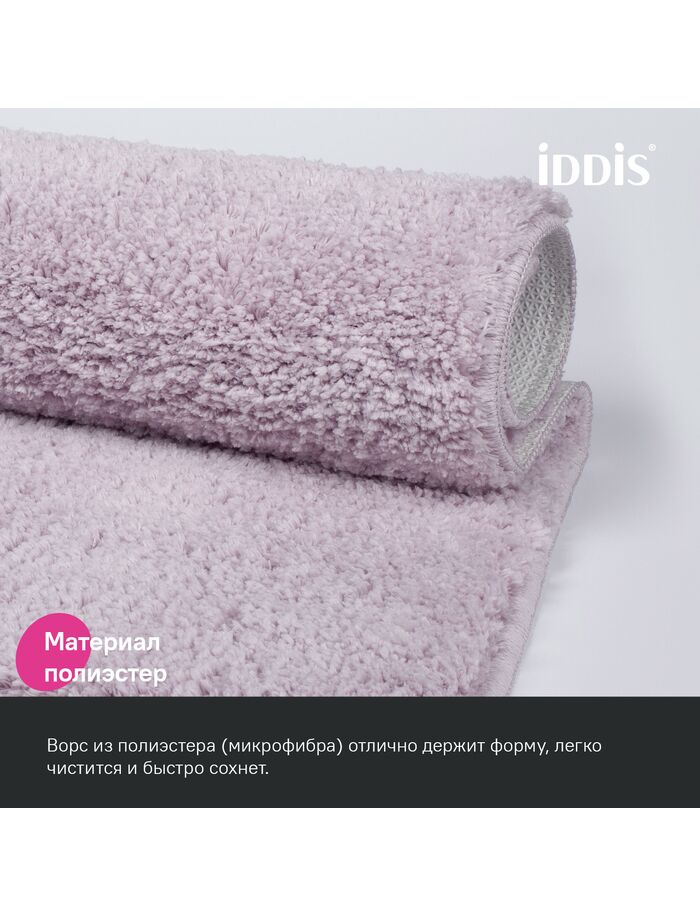 iDDiS®

Материал полиэстер

Ворс из полиэстера (микрофибра) отлично держит форму, легко чистится и быстро сохнет.