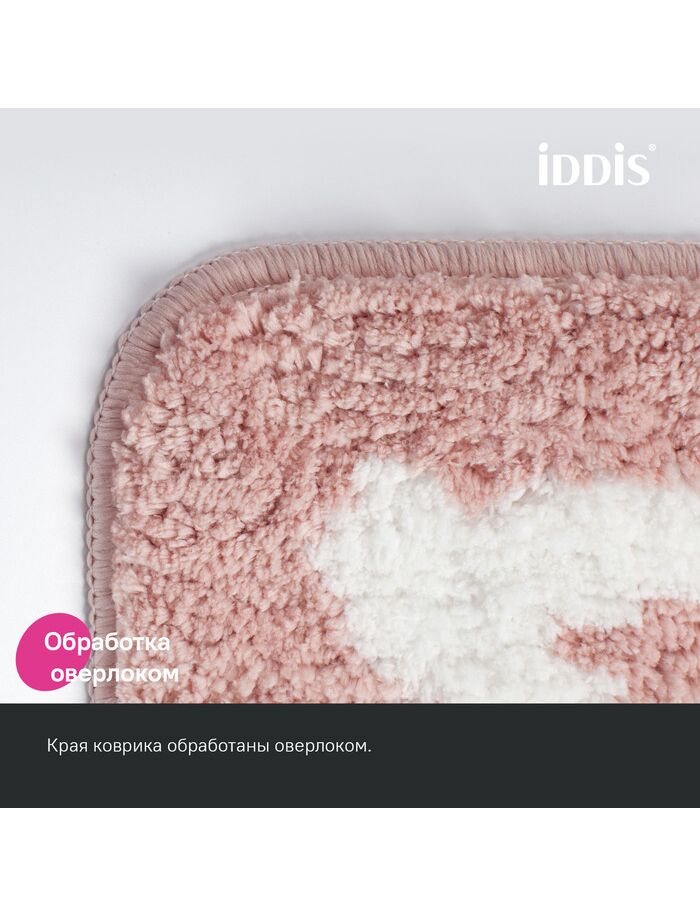 iDDiS®

Обработка оверлоком

Края коврика обработаны оверлоком.