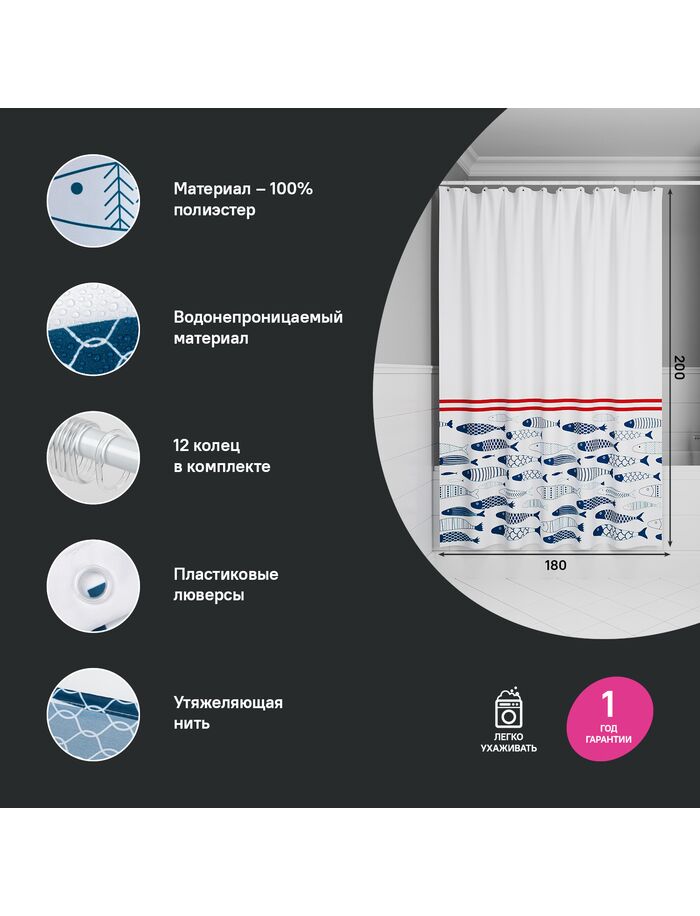 Материал – 100% полиэстер

Водонепроницаемый материал

12 колец в комплекте

Пластиковые люверсы

Утяжеляющая нить

200

180

ЛЕГКО УХАЖИВАТЬ

1 ГОД ГАРАНТИИ