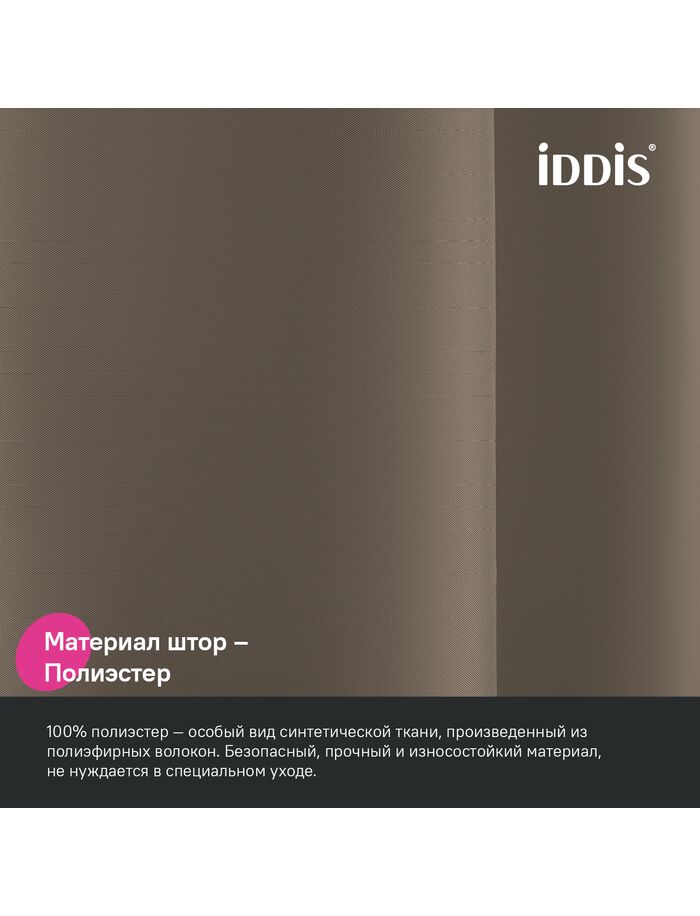 iDDiS®

Материал штор –
Полиэстер

100% полиэстер — особый вид синтетической ткани, произведенный из полиэфирных волокон. Безопасный, прочный и износостойкий материал, не нуждается в специальном уходе.