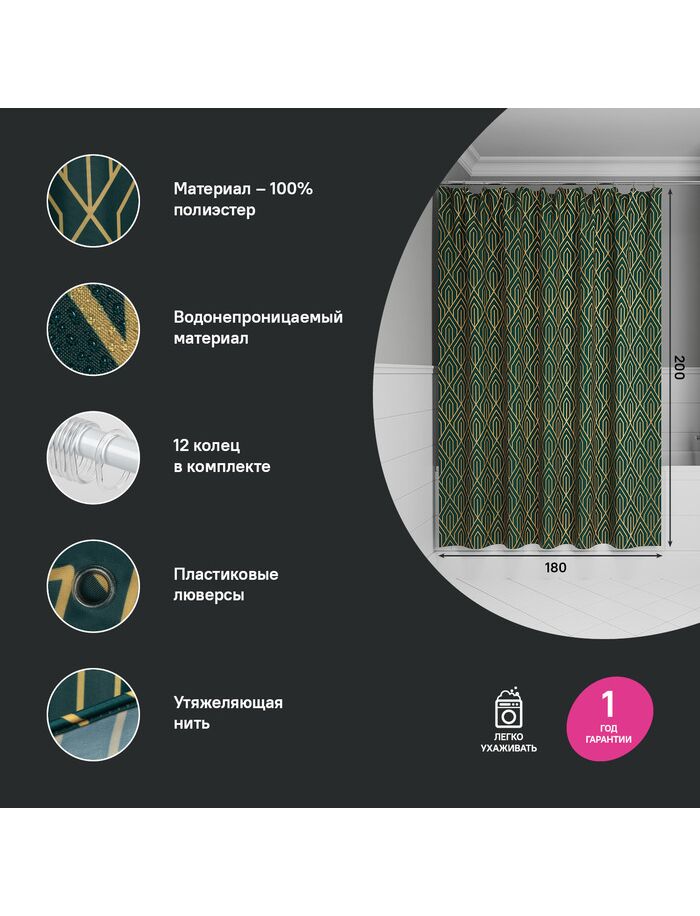 Материал – 100% полиэстер

Водонепроницаемый материал

12 колец в комплекте

Пластиковые люверсы

Утяжеляющая нить

200

180

ЛЕГКО УХАЖИВАТЬ

1 ГОД ГАРАНТИИ