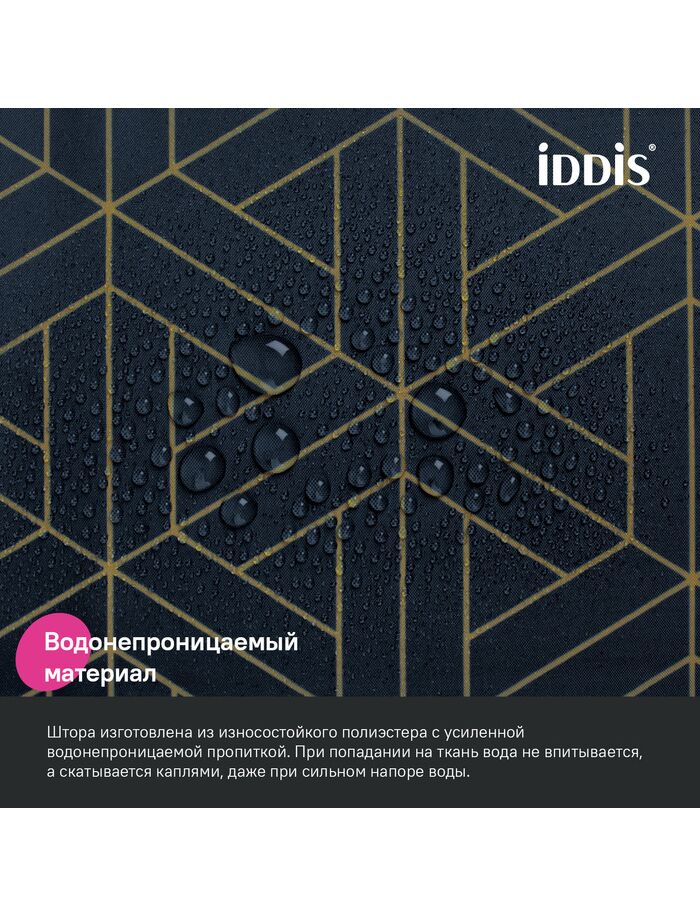 iDDiS®

Водонепроницаемый материал

Штора изготовлена из износостойкого полиэстера с усиленной водонепроницаемой пропиткой. При попадании на ткань вода не впитывается, а скатывается каплями, даже при сильном напоре воды.