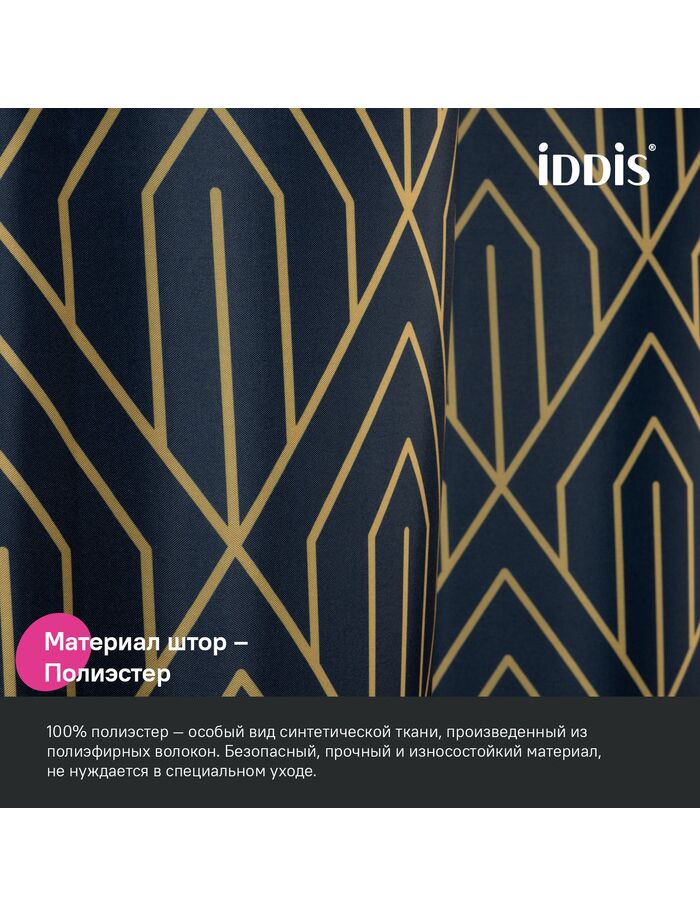 iDDiS®

Материал штор – Полиэстер

100% полиэстер — особый вид синтетической ткани, произведенный из полиэфирных волокон. Безопасный, прочный и износостойкий материал, не нуждается в специальном уходе.