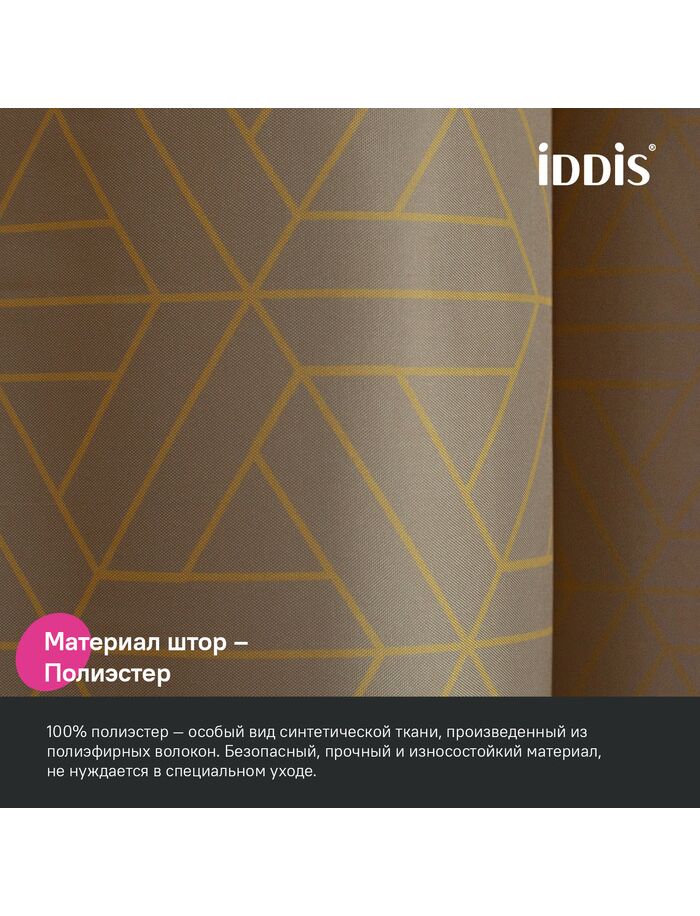 iDDiS®

Материал штор – Полиэстер

100% полиэстер — особый вид синтетической ткани, произведенный из полиэфирных волокон. Безопасный, прочный и износостойкий материал, не нуждается в специальном уходе.