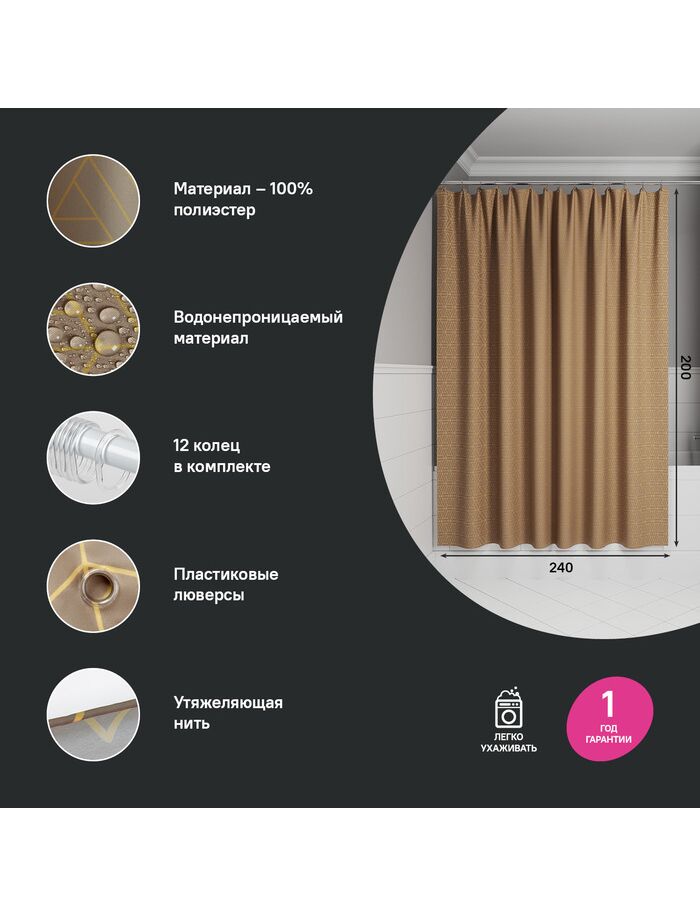 Материал – 100% полиэстер

Водонепроницаемый материал

12 колец в комплекте

Пластиковые люверсы

Утяжеляющая нить

200

240

ЛЕГКО УХАЖИВАТЬ

1 ГОД ГАРАНТИИ