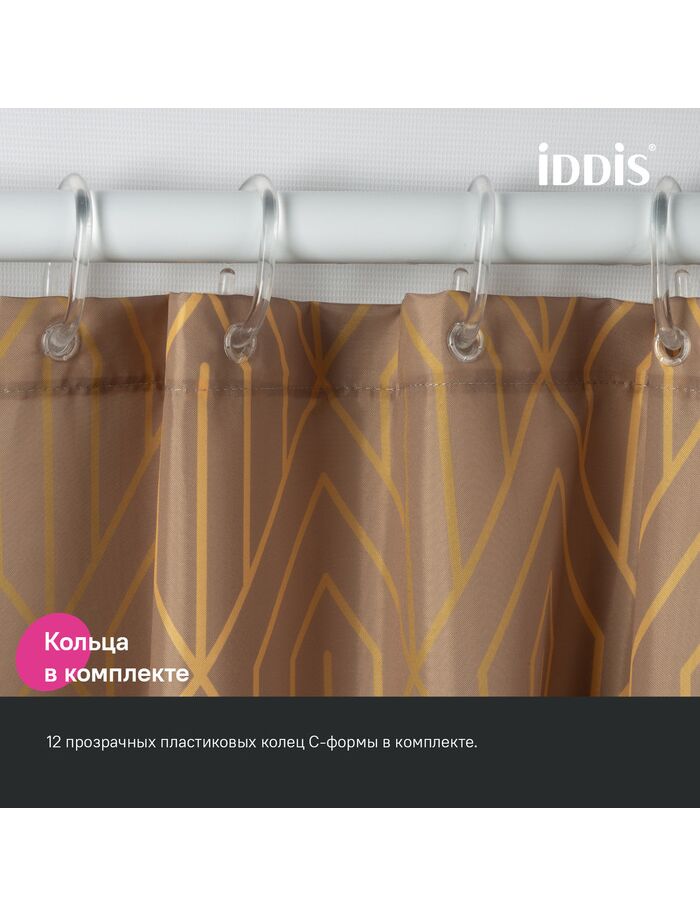 iDDiS®

Кольца в комплекте

12 прозрачных пластиковых колец С-формы в комплекте.