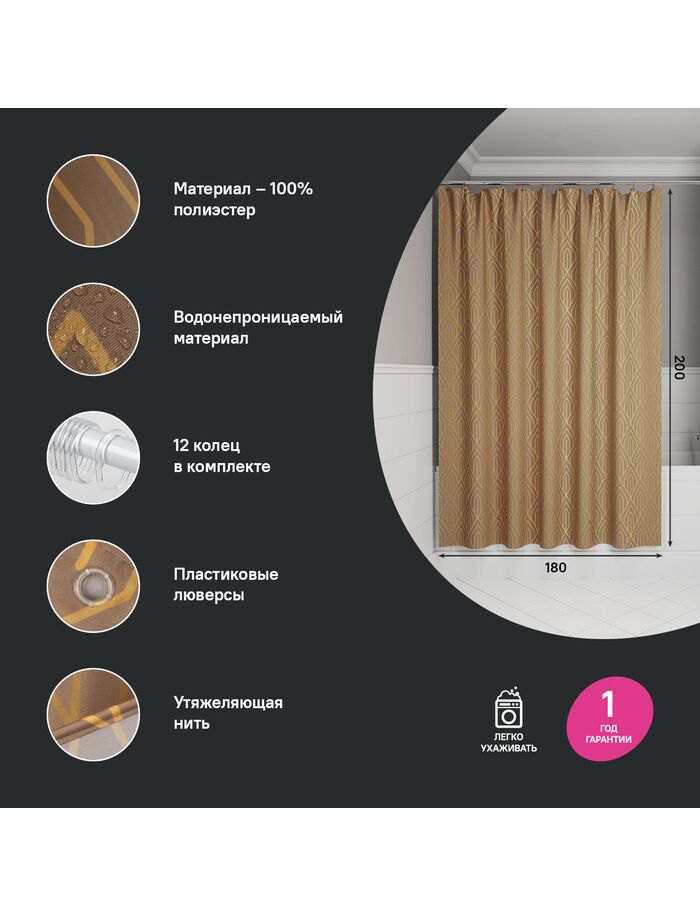 Материал – 100% полиэстер

Водонепроницаемый материал

12 колец в комплекте

Пластиковые люверсы

Утяжеляющая нить

200

180

ЛЕГКО УХАЖИВАТЬ

1 ГОД ГАРАНТИИ