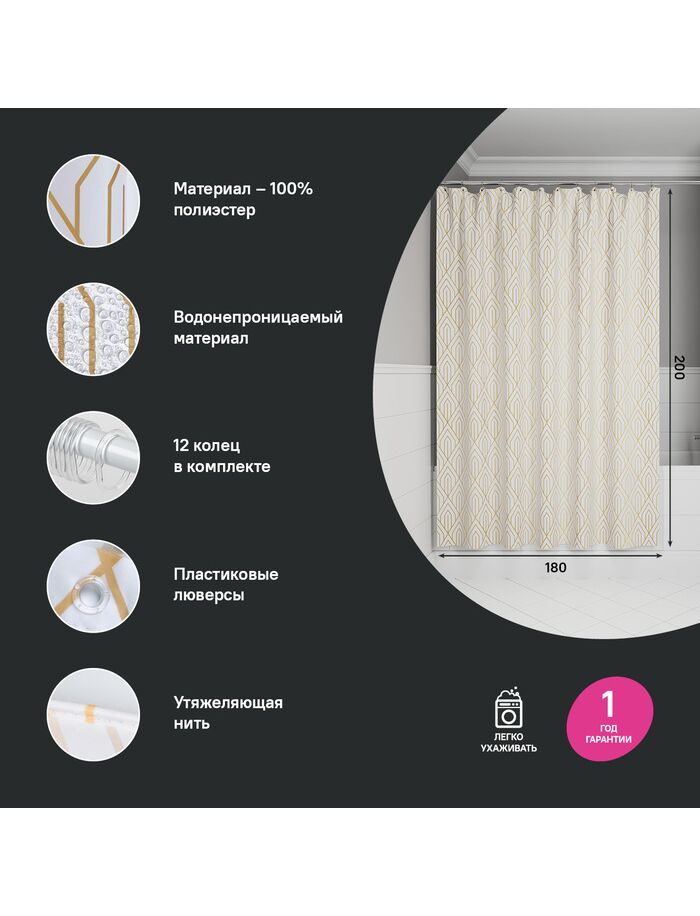 Материал – 100% полиэстер

Водонепроницаемый материал

12 колец в комплекте

Пластиковые люверсы

Утяжеляющая нить

200

180

ЛЕГКО УХАЖИВАТЬ

1 ГОД ГАРАНТИИ