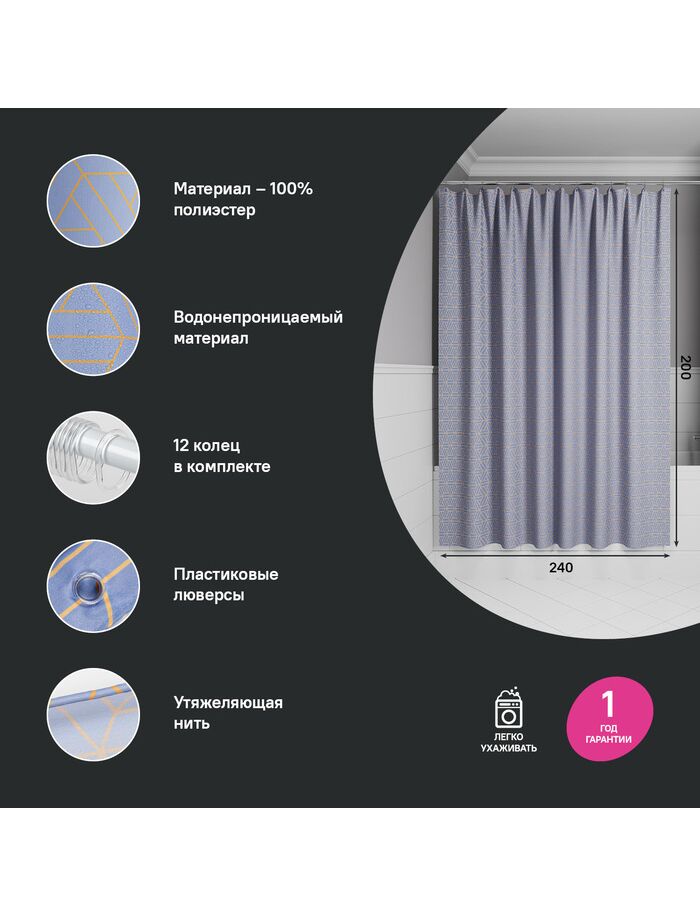 Материал – 100% полиэстер

Водонепроницаемый материал

12 колец в комплекте

Пластиковые люверсы

Утяжеляющая нить

200

240

ЛЕГКО УХАЖИВАТЬ

1 ГОД ГАРАНТИИ