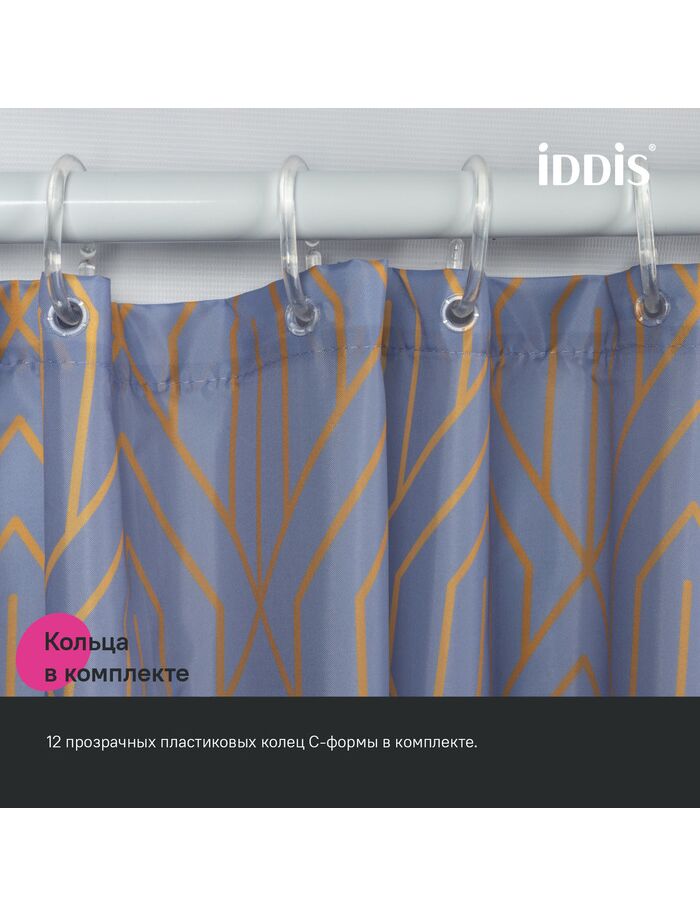 iDDiS®

Кольца
в комплекте

12 прозрачных пластиковых колец С-формы в комплекте.