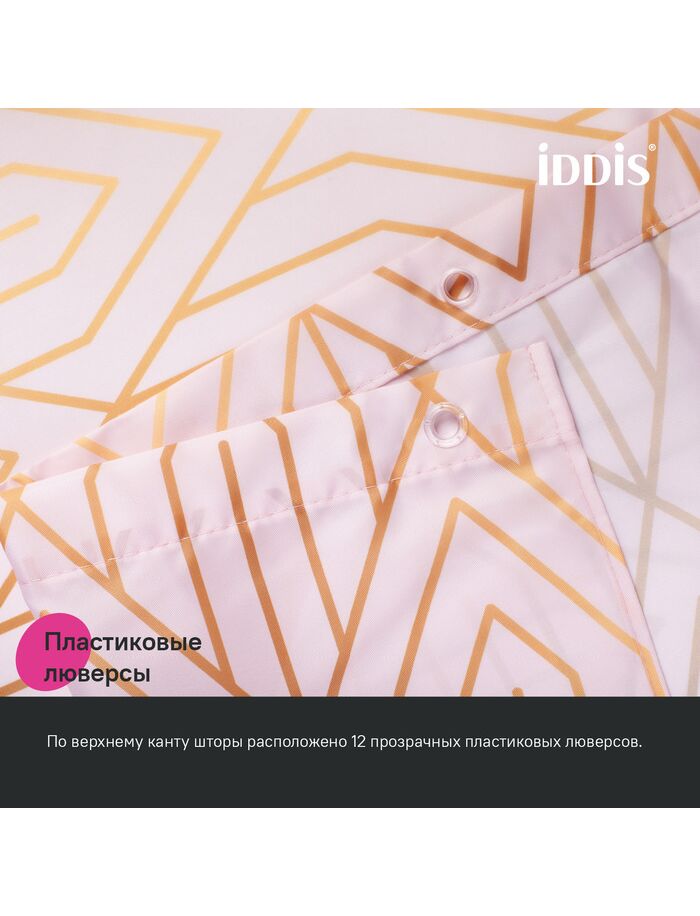 iDDiS®

Пластиковые люверсы

По верхнему канту шторы расположено 12 прозрачных пластиковых люверсов.