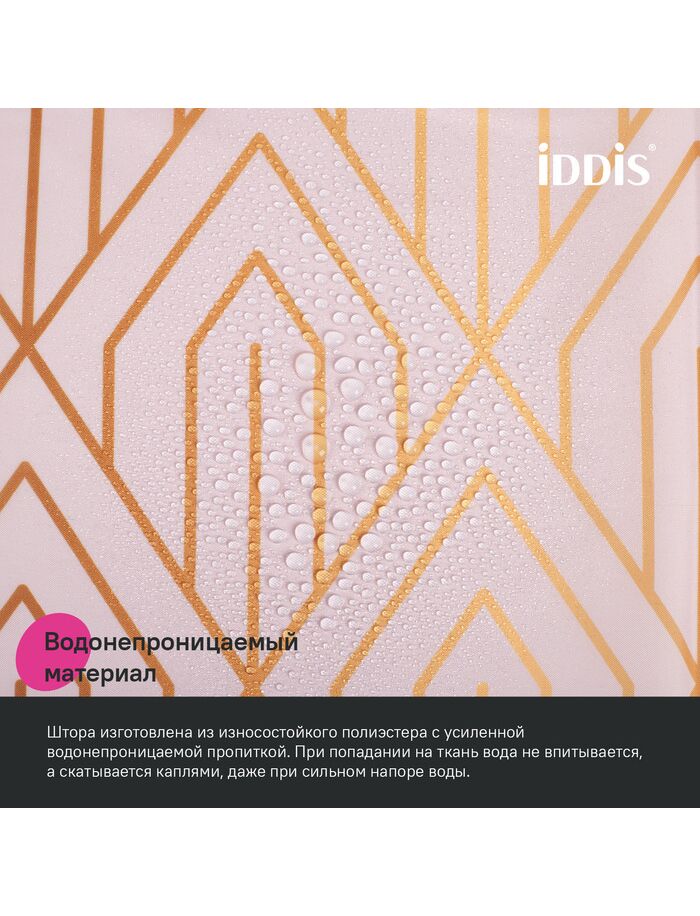 iDDiS®

Водонепроницаемый материал

Штора изготовлена из износостойкого полиэстера с усиленной водонепроницаемой пропиткой. При попадании на ткань вода не впитывается, а скатывается каплями, даже при сильном напоре воды.