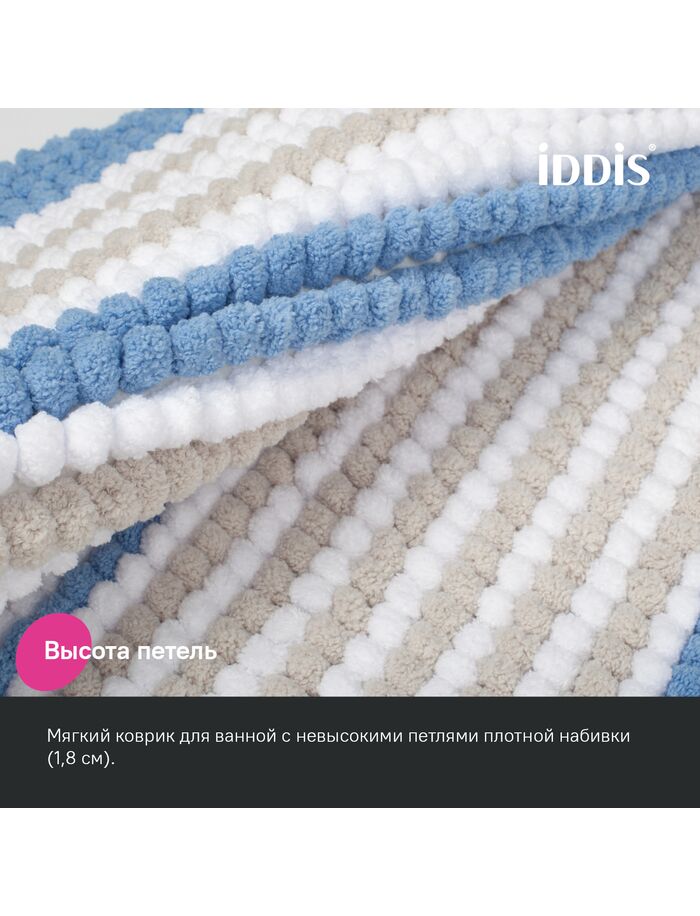 iDDiS®

Высота петель

Мягкий коврик для ванной с невысокими петлями плотной набивки (1,8 см).