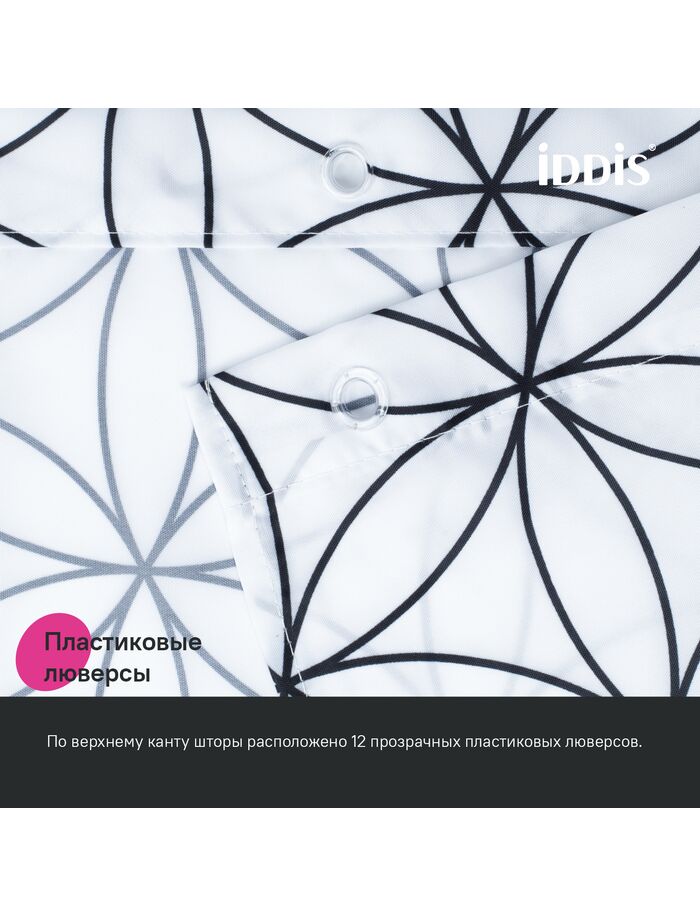 iDDiS®

Пластиковые люверсы

По верхнему канту шторы расположено 12 прозрачных пластиковых люверсов.