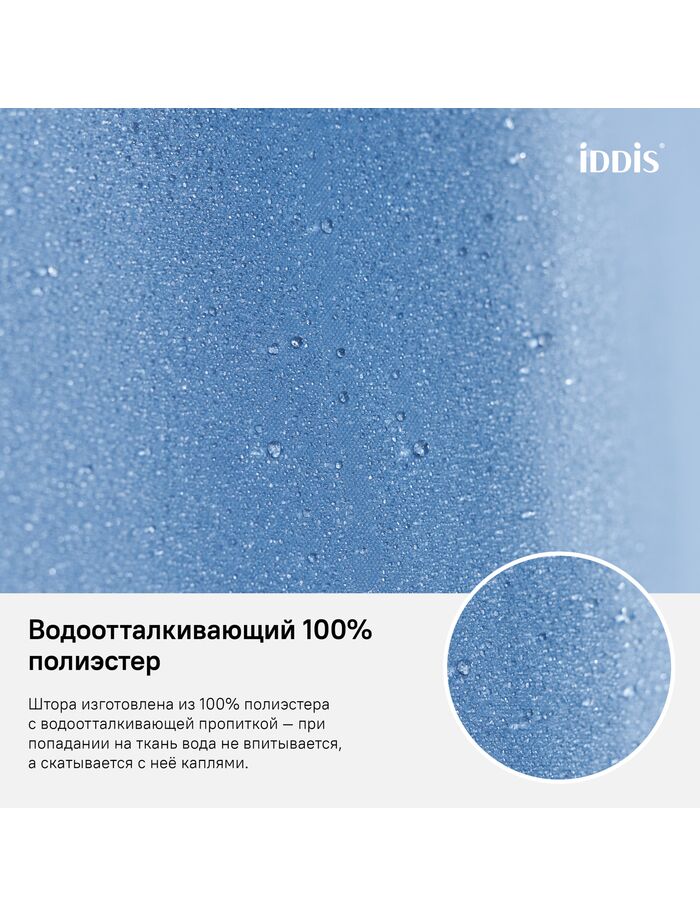 iDDiS®

Водоотталкивающий 100% полиэстер

Штора изготовлена из 100% полиэстера с водоотталкивающей пропиткой — при попадании на ткань вода не впитывается, а скатывается с неё каплями.