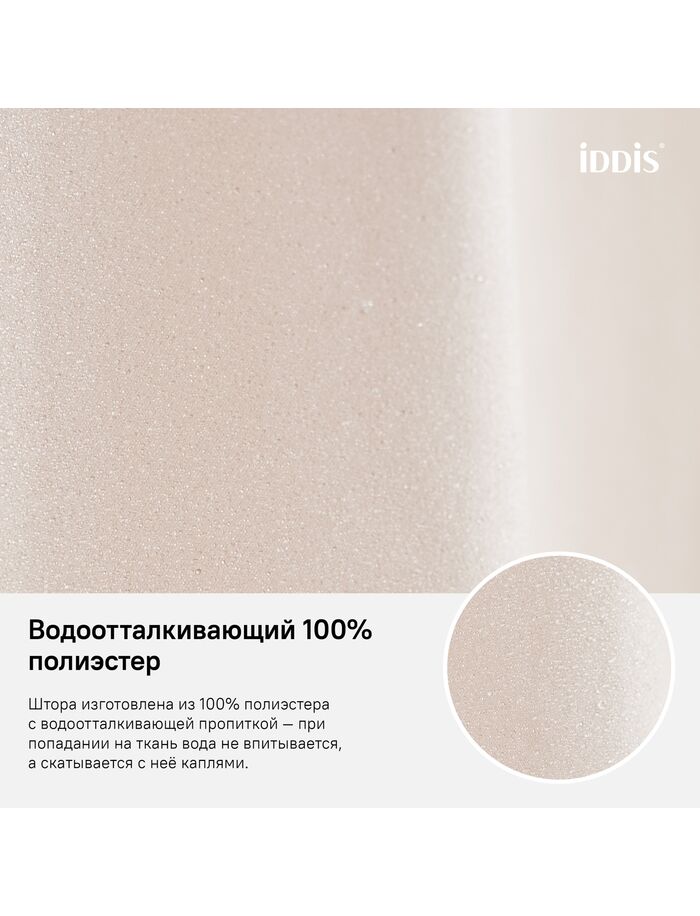 iDDiS®

Водоотталкивающий 100% полиэстер

Штора изготовлена из 100% полиэстера с водоотталкивающей пропиткой — при попадании на ткань вода не впитывается, а скатывается с неё каплями.