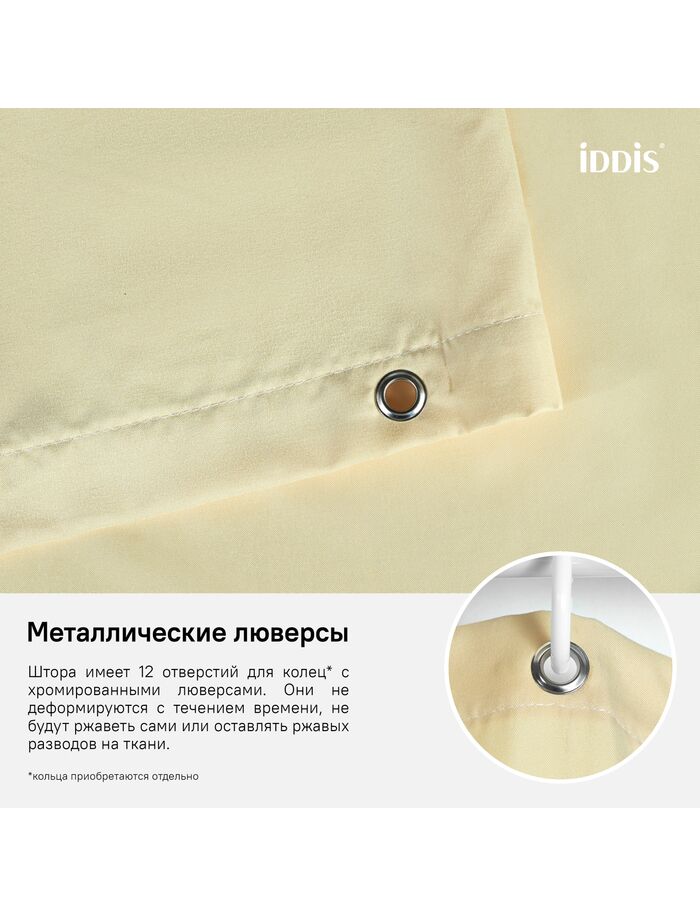 iDDiS®

Металлические люверсы

Штора имеет 12 отверстий для колец* с хромированными люверсами. Они не деформируются с течением времени, не будут ржаветь сами или оставлять ржавых разводов на ткани.

*кольца приобретаются отдельно