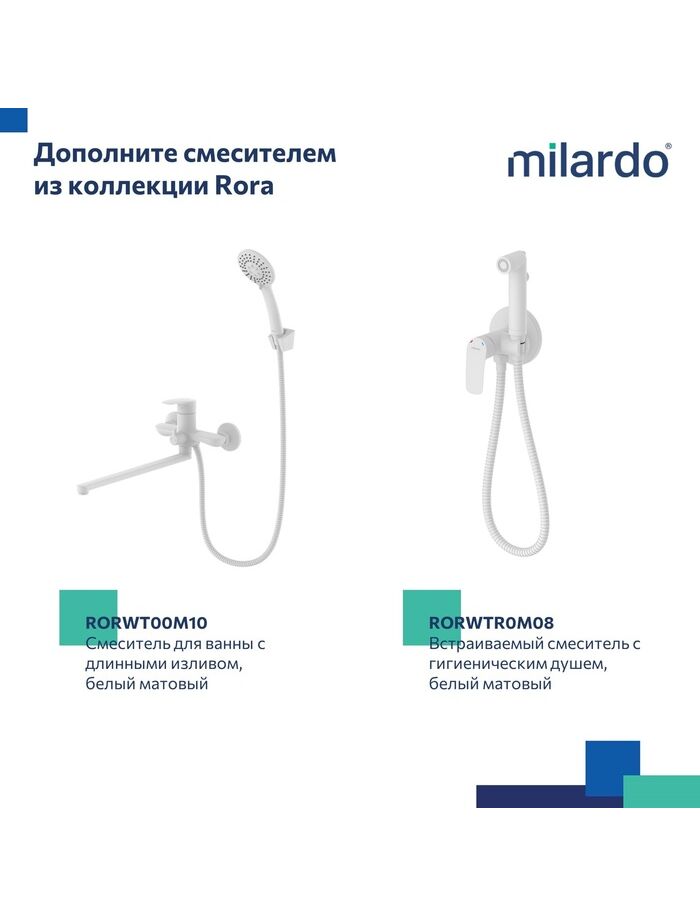 Дополните смесителем из коллекции Rora

milardo®

RORWT00M10
Смеситель для ванны с длинными изливом, белый матовый

RORWTR0M08
Встраиваемый смеситель с гигиеническим душем, белый матовый