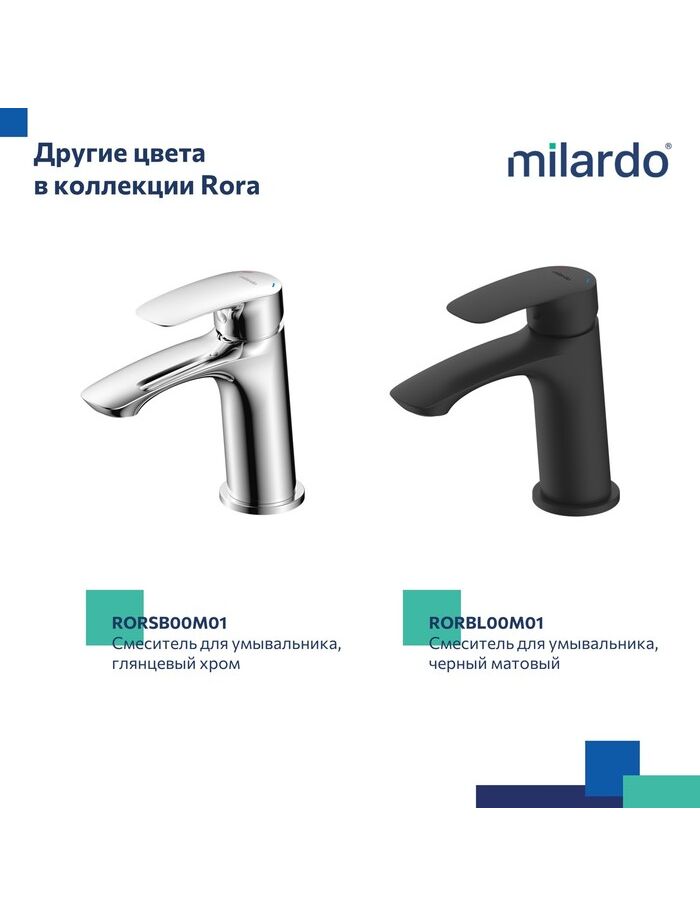 Другие цвета
в коллекции Rora

milardo®

RORSB00M01
Смеситель для умывальника, глянцевый хром

RORBL00M01
Смеситель для умывальника, черный матовый