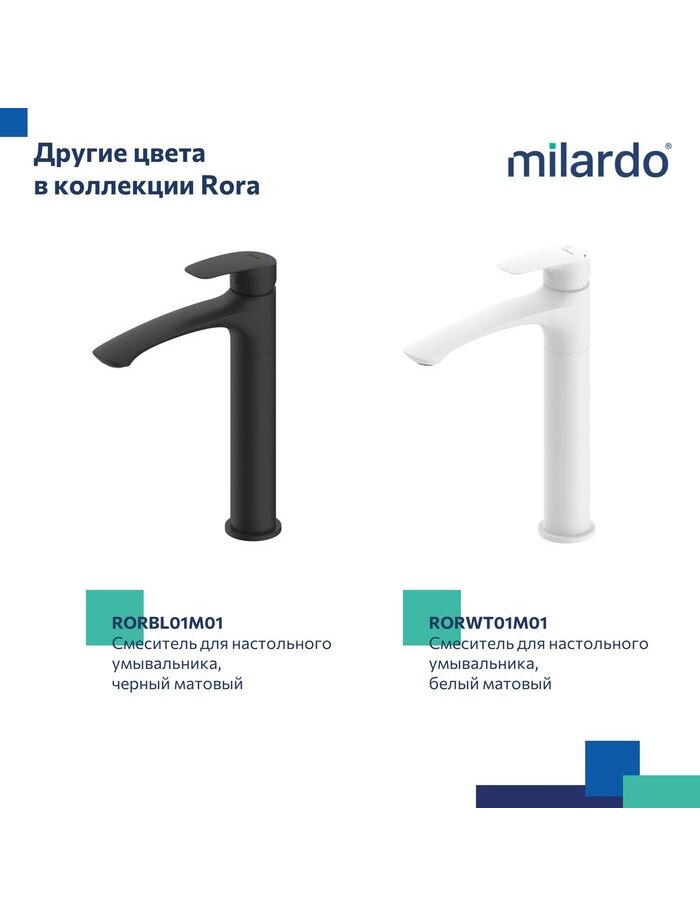 Другие цвета в коллекции Rora

milardo®

RORBL01M01
Смеситель для настольного умывальника, черный матовый

RORWT01M01
Смеситель для настольного умывальника, белый матовый