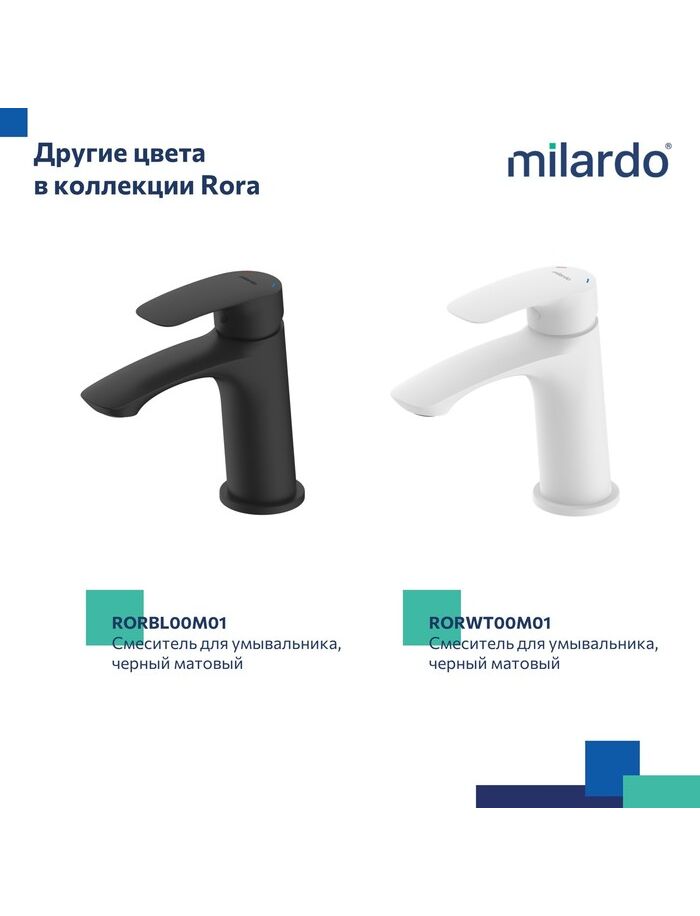 Другие цвета
в коллекции Rora

milardo®

RORBL00M01
Смеситель для умывальника, черный матовый

RORWT00M01
Смеситель для умывальника, черный матовый