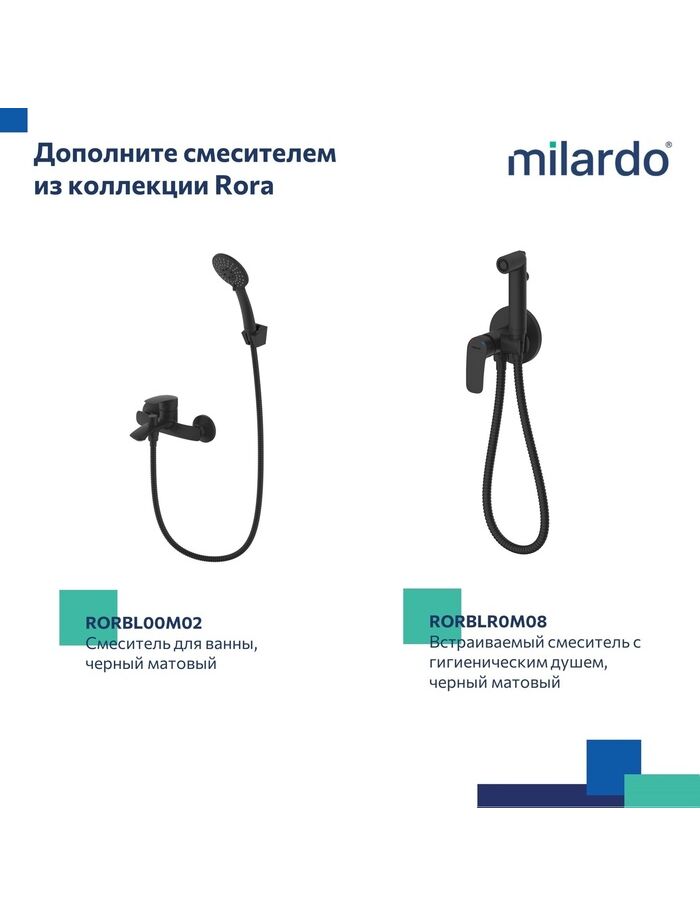 Дополните смесителем из коллекции Rora

milardo®

RORBL00M02
Смеситель для ванны, черный матовый

RORBLR0M08
Встраиваемый смеситель с гигиеническим душем, черный матовый