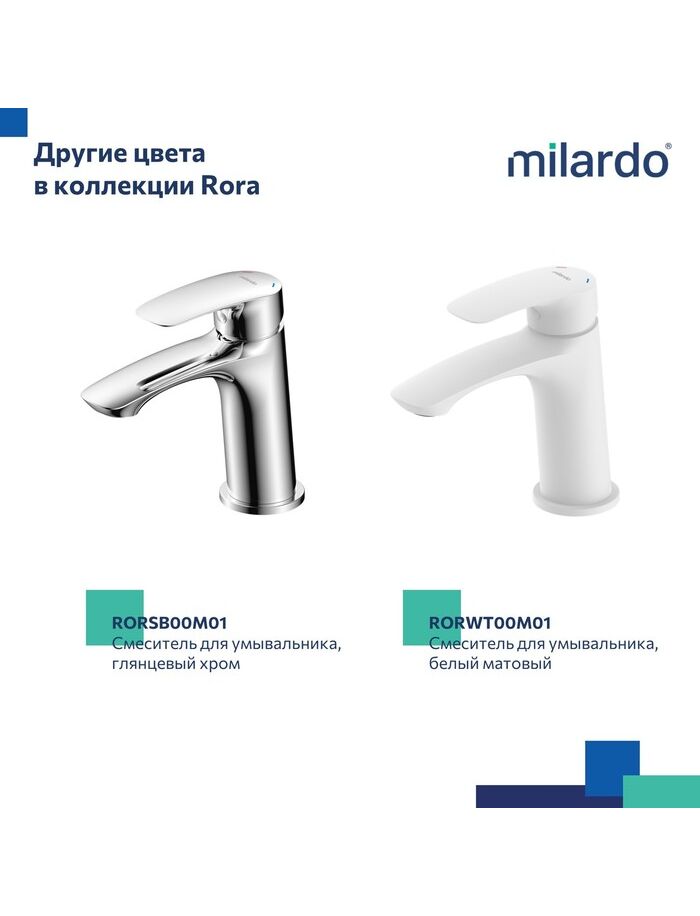 Другие цвета
в коллекции Rora

milardo®

RORSB00M01
Смеситель для умывальника, глянцевый хром

RORWT00M01
Смеситель для умывальника, белый матовый